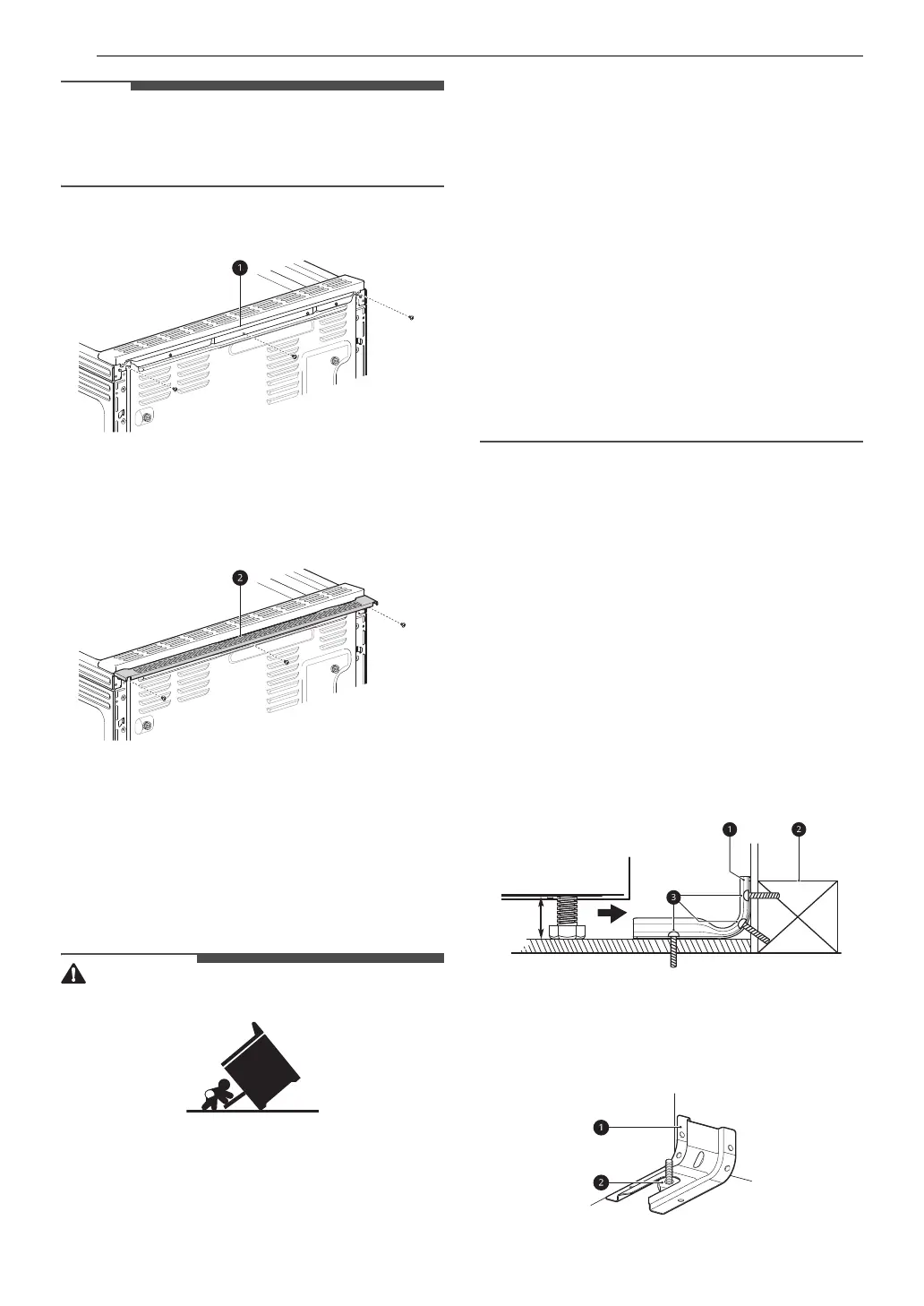 1

2

1

2

3

1

2