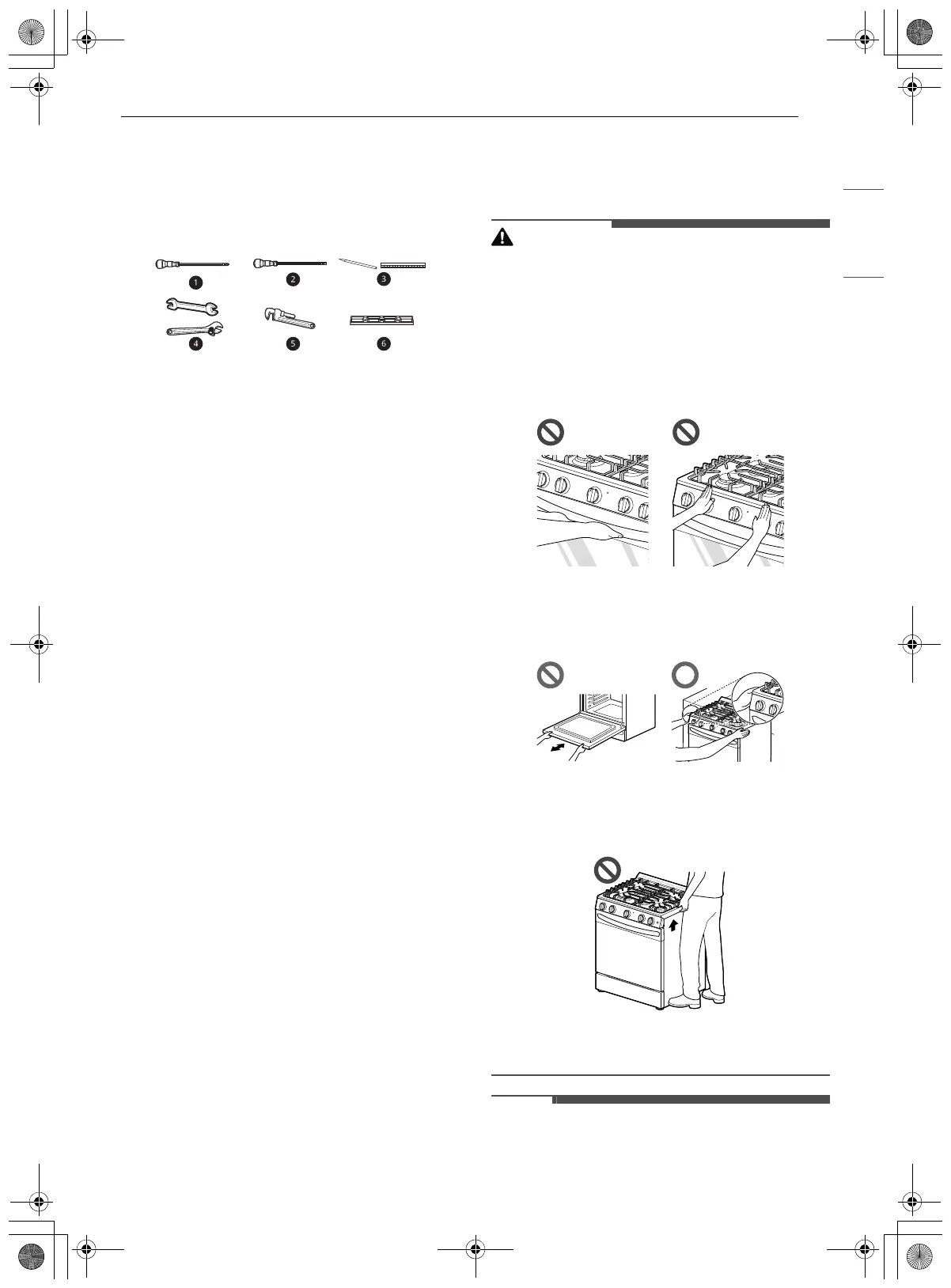 1

2

3

4

5

6