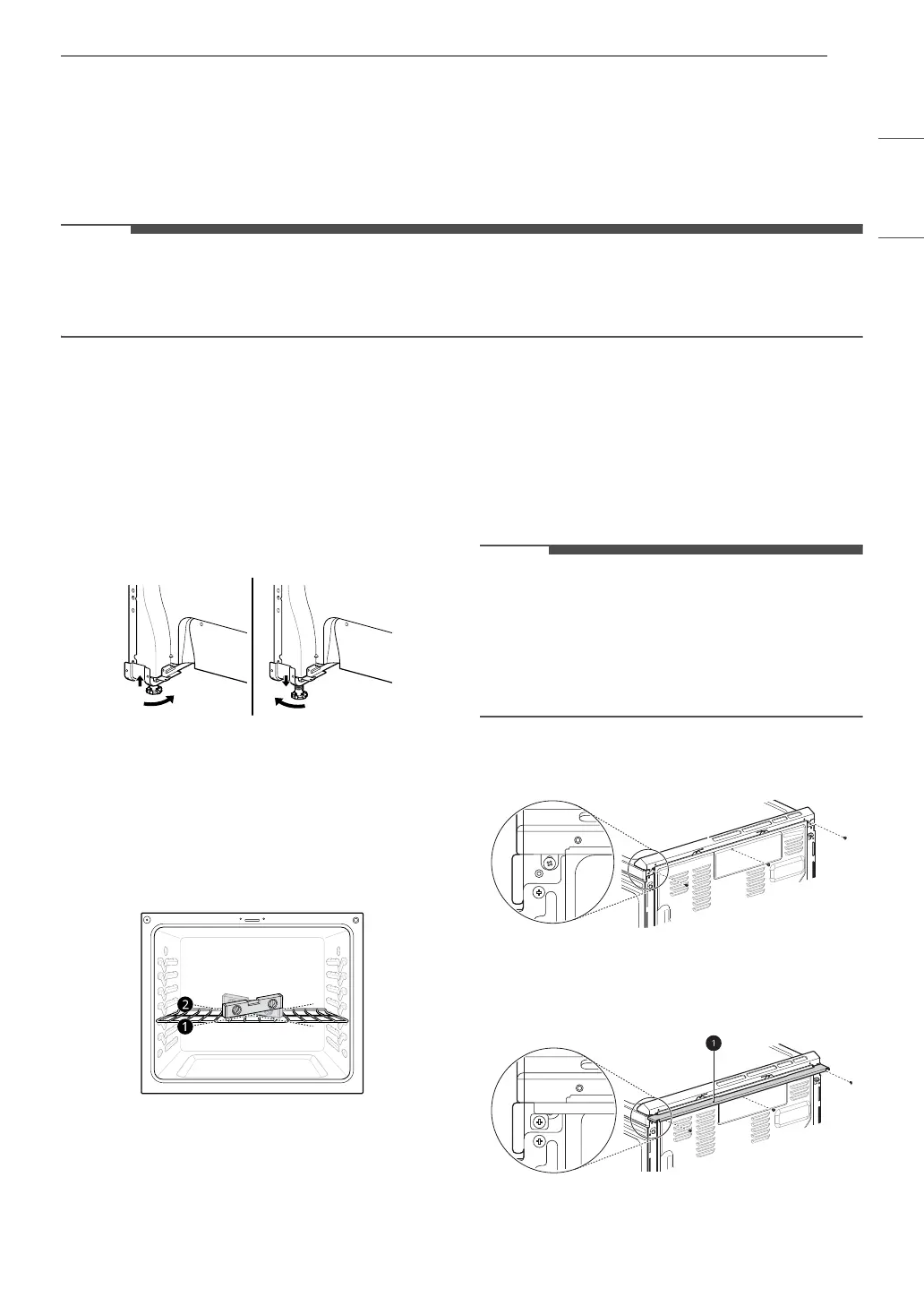 2

1

1