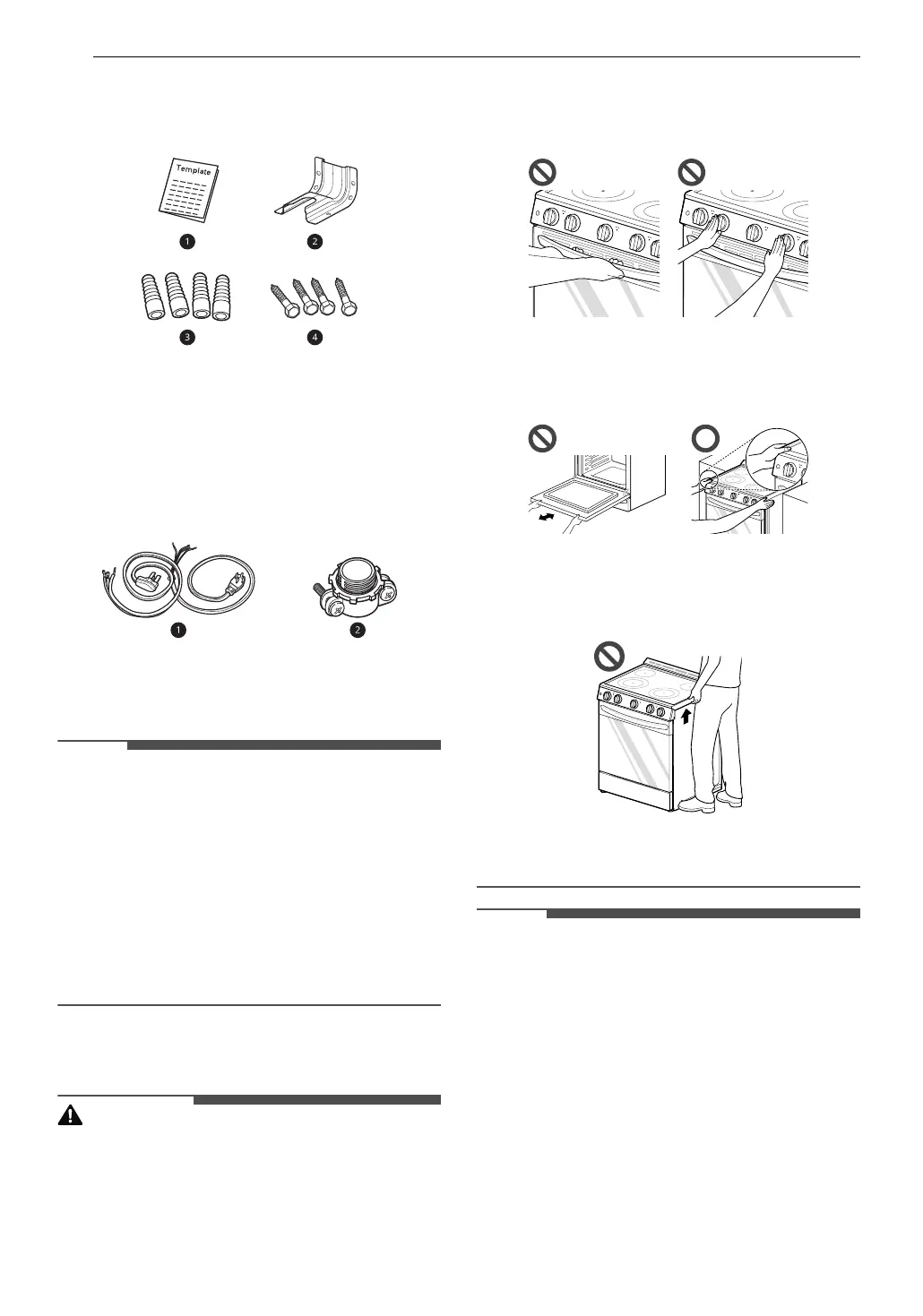 Template

1

2

3

4

1

2