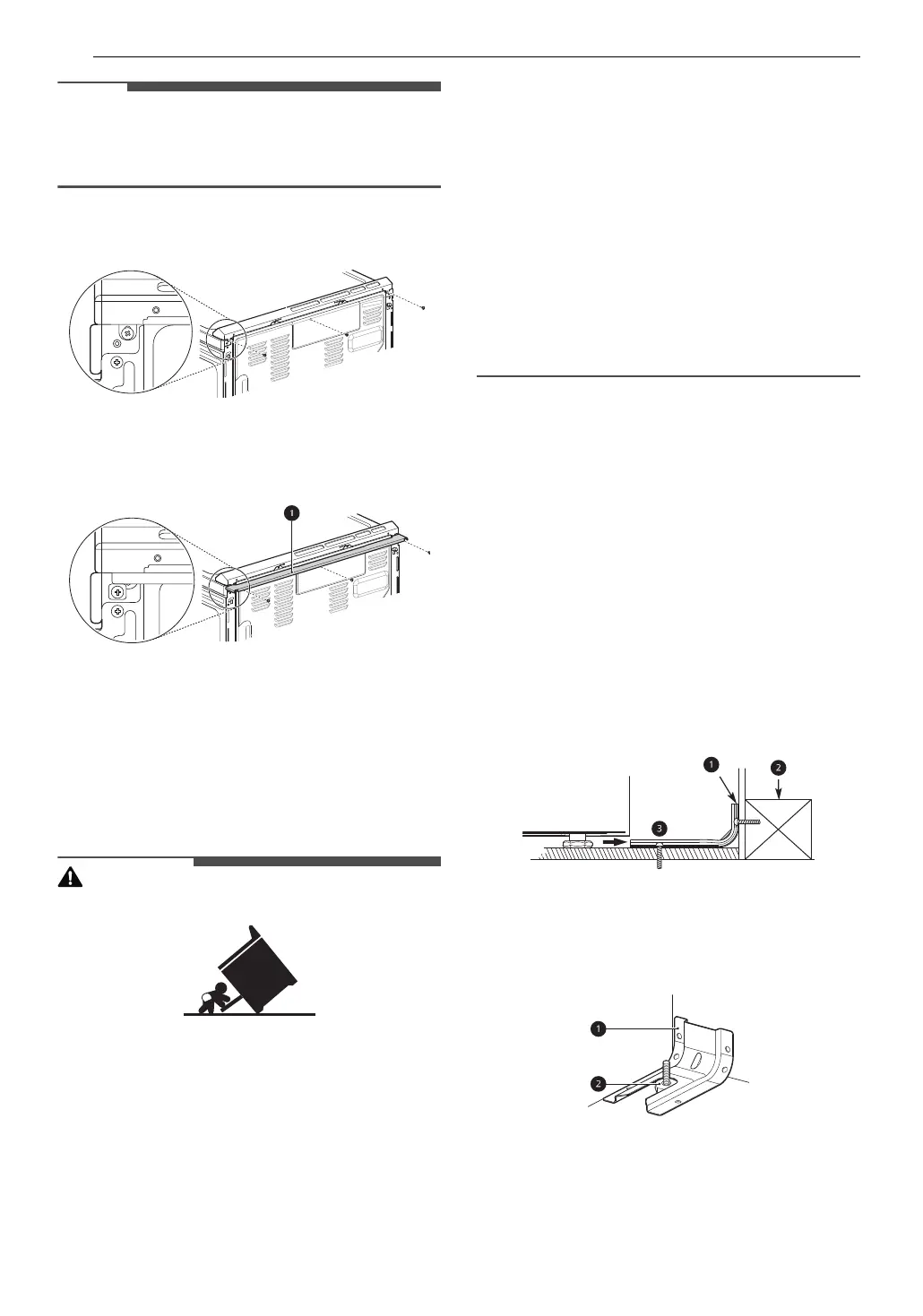 1

1

2

3

1

2