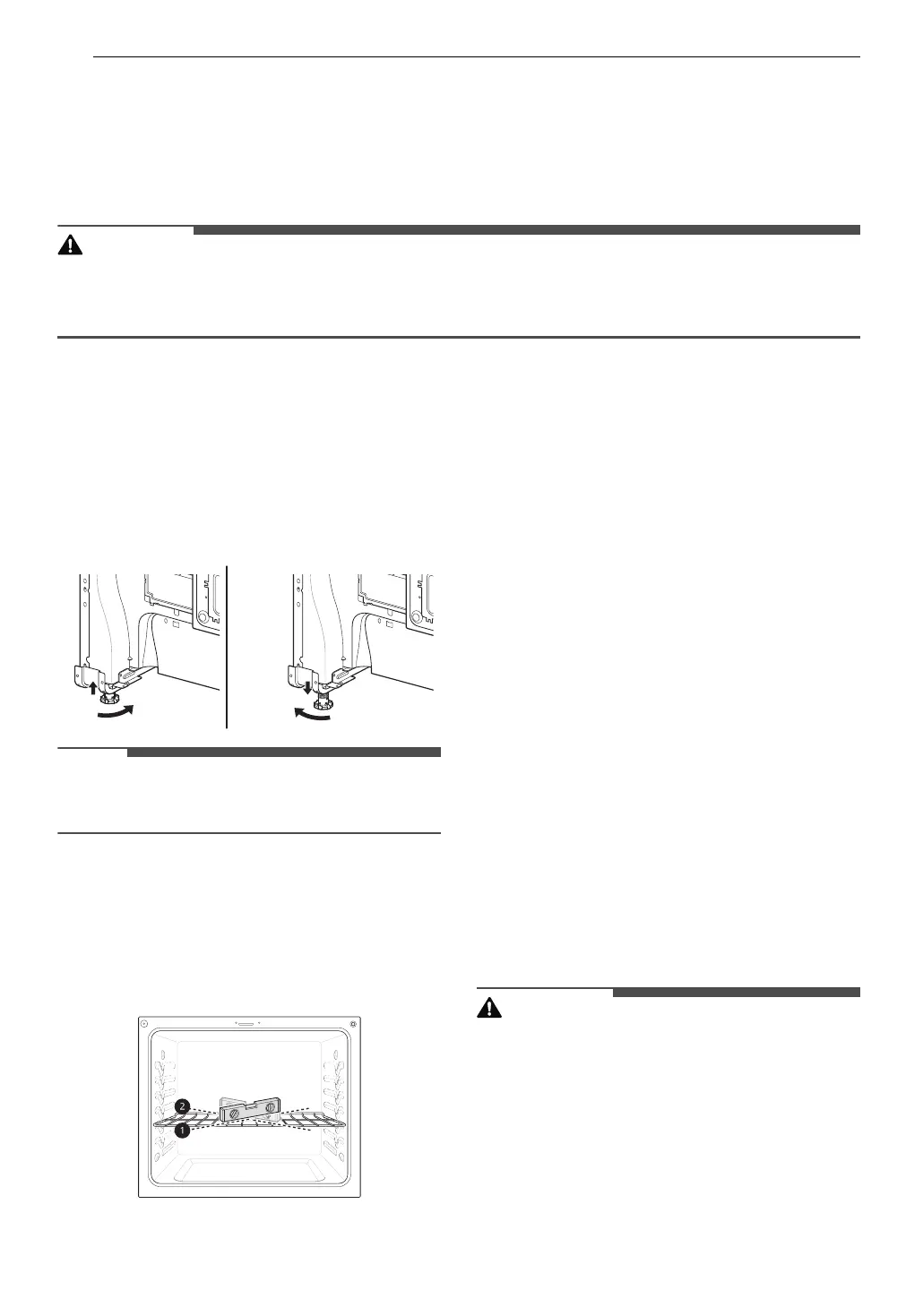 2
1