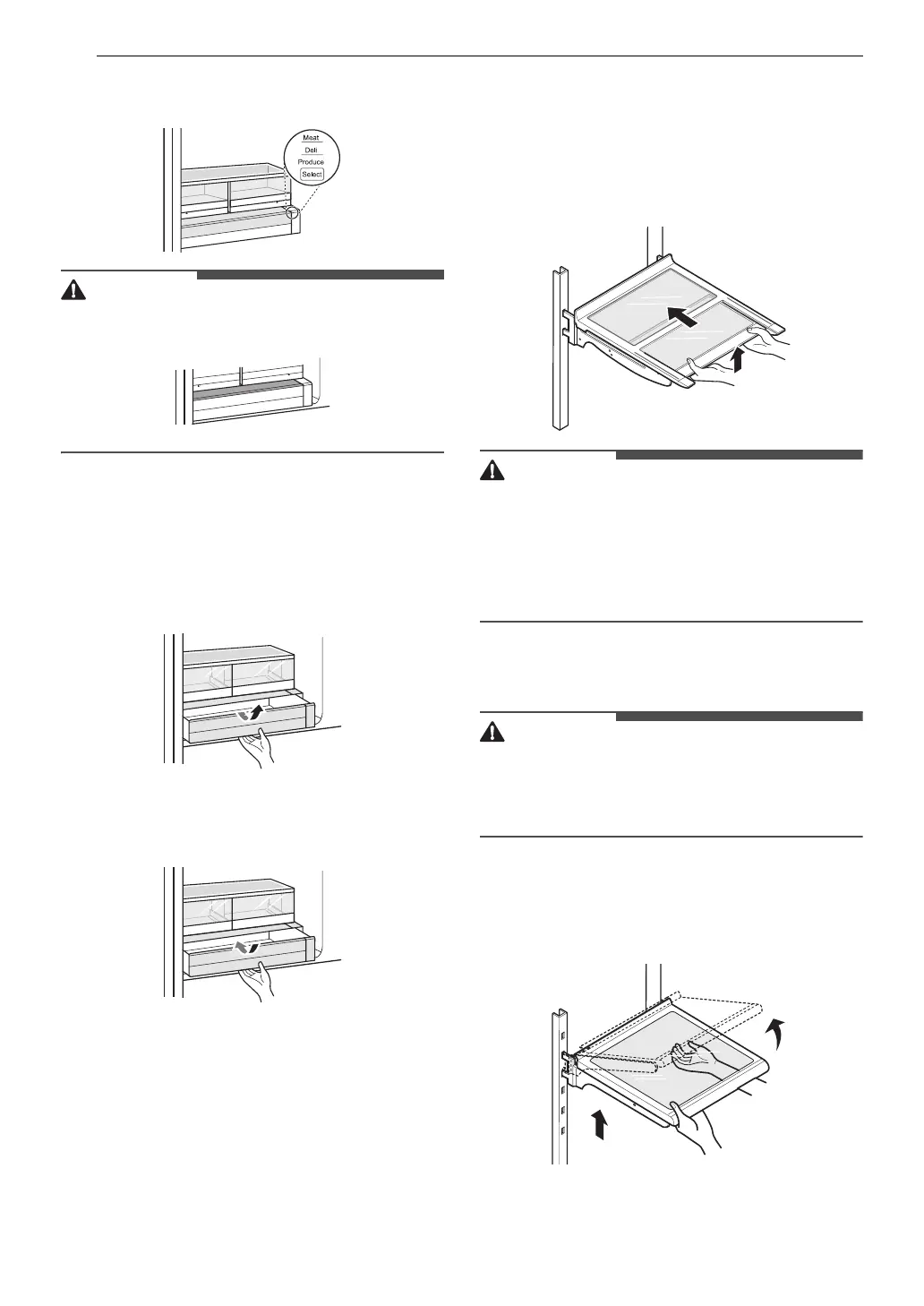 Meat
Deli
Produce
Select