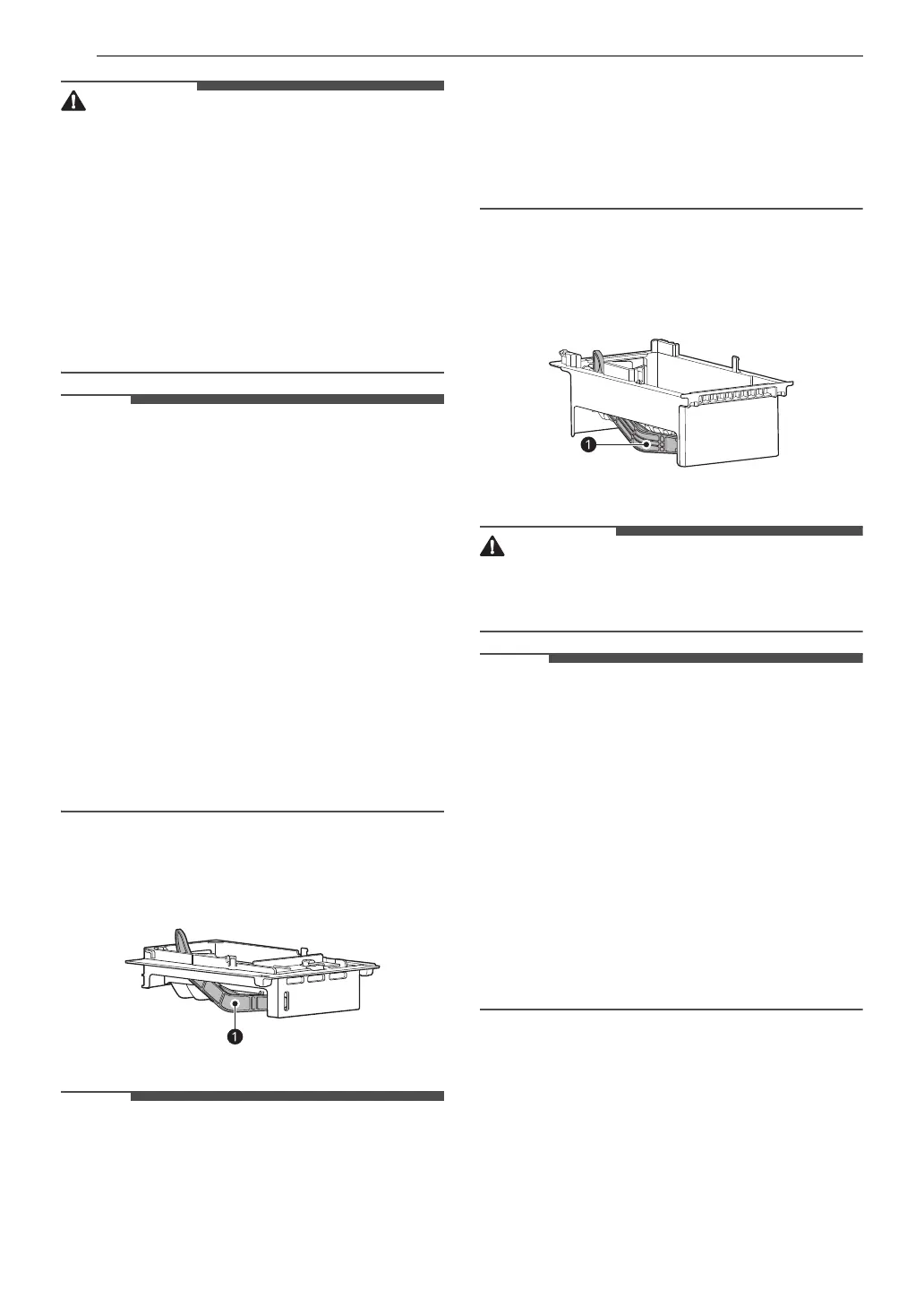 1

1