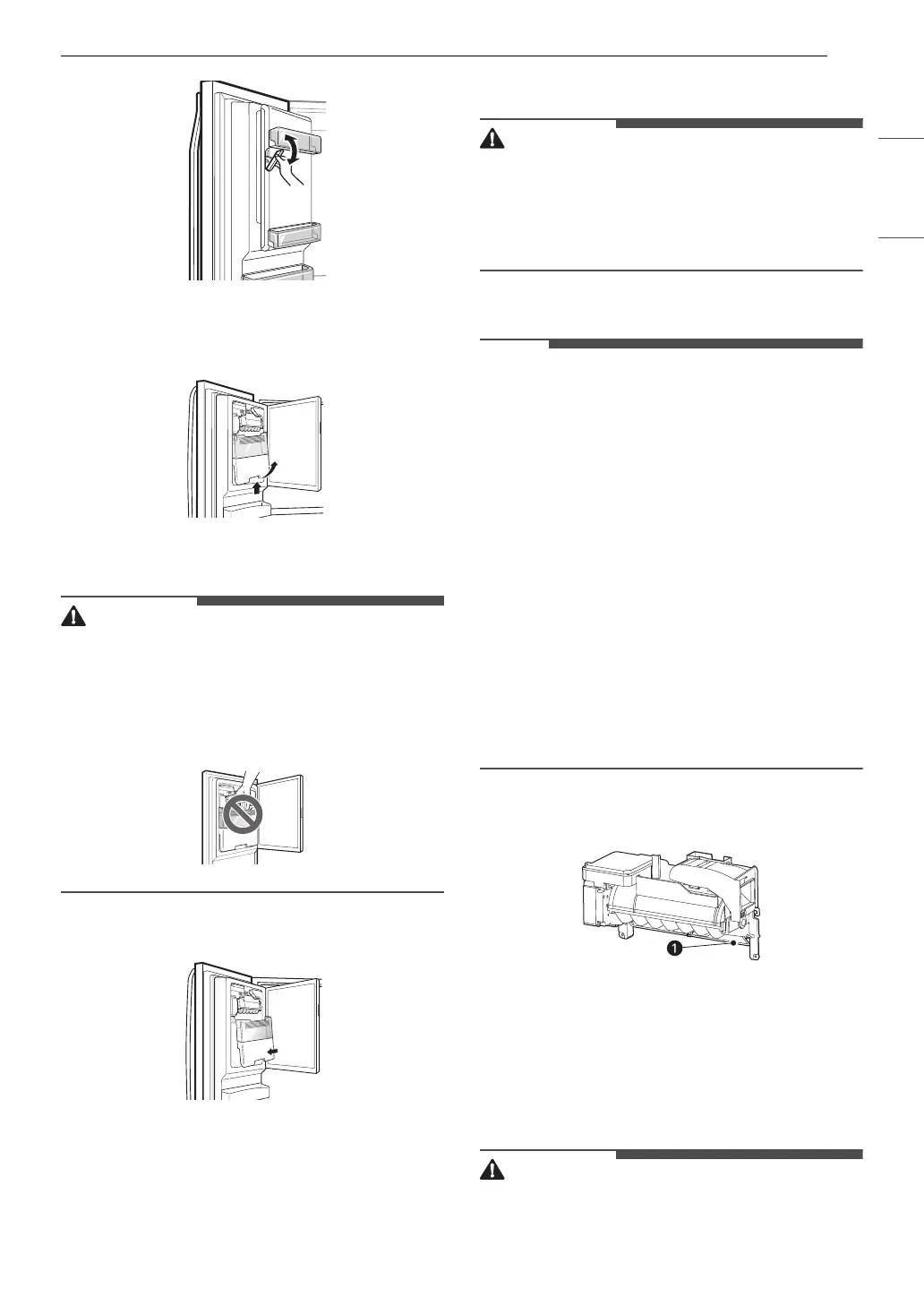 1