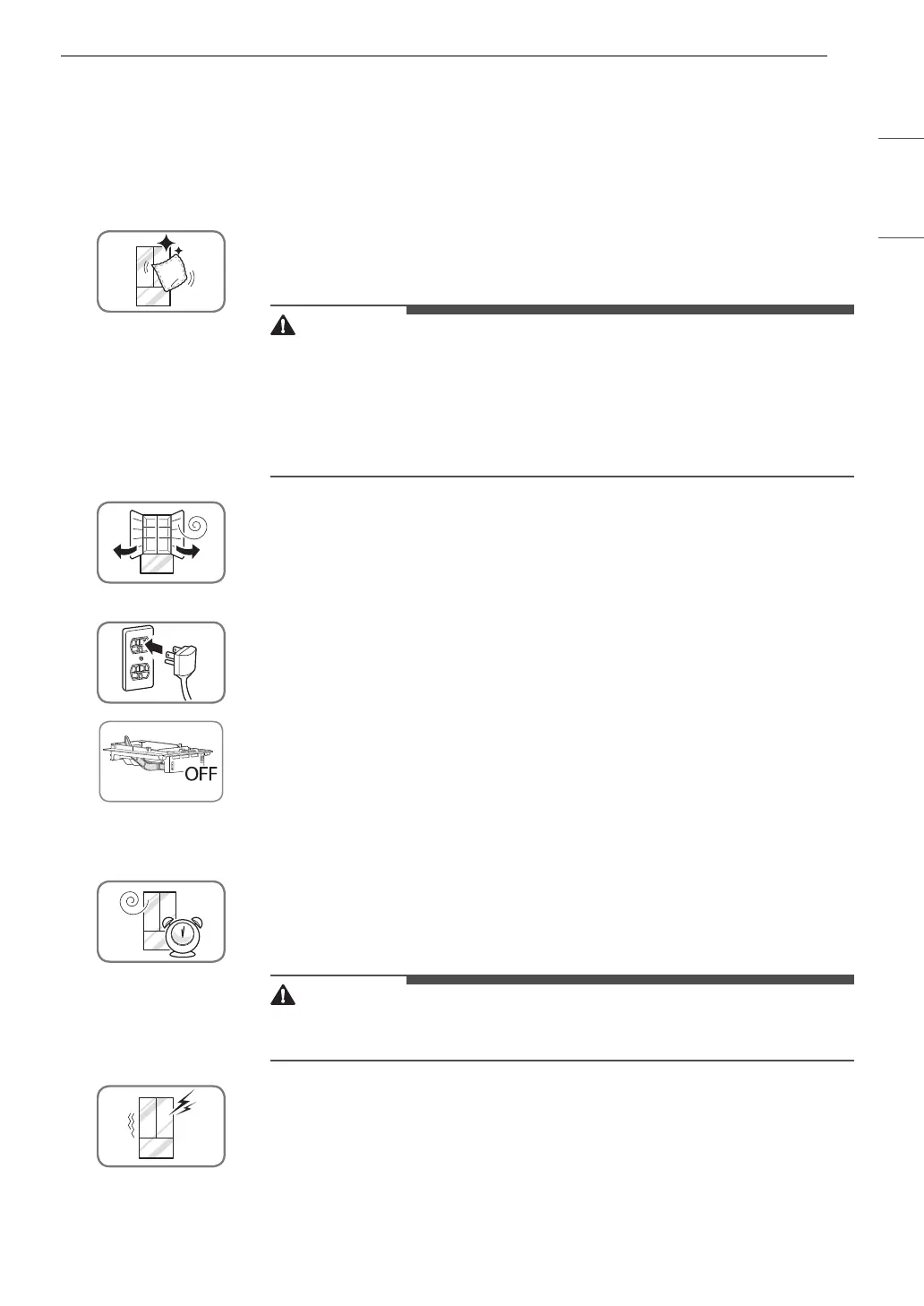 OFF