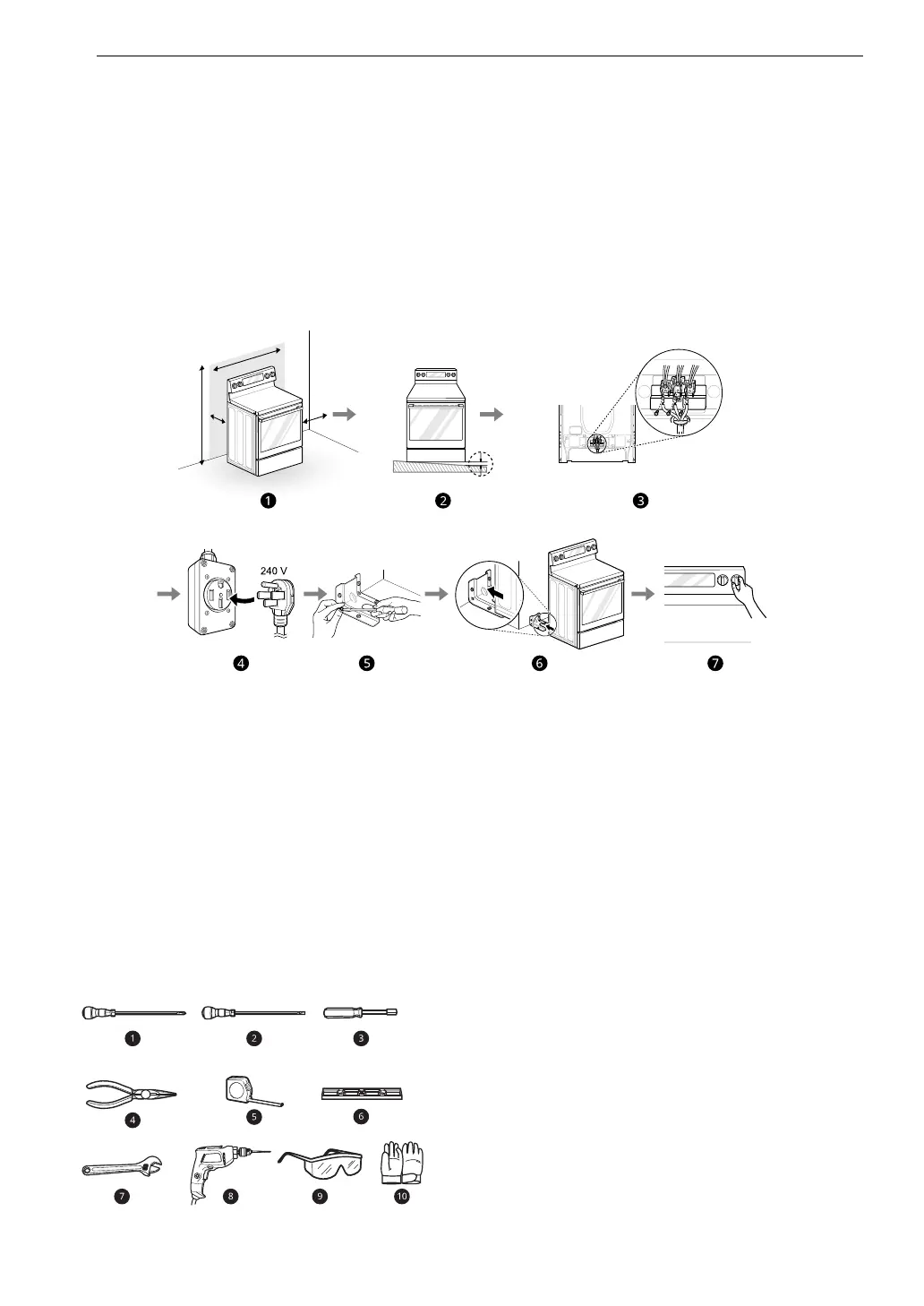 1

2

3

240 V

4

5

6

7

1

2

3

4

5

6

7

8

9

10