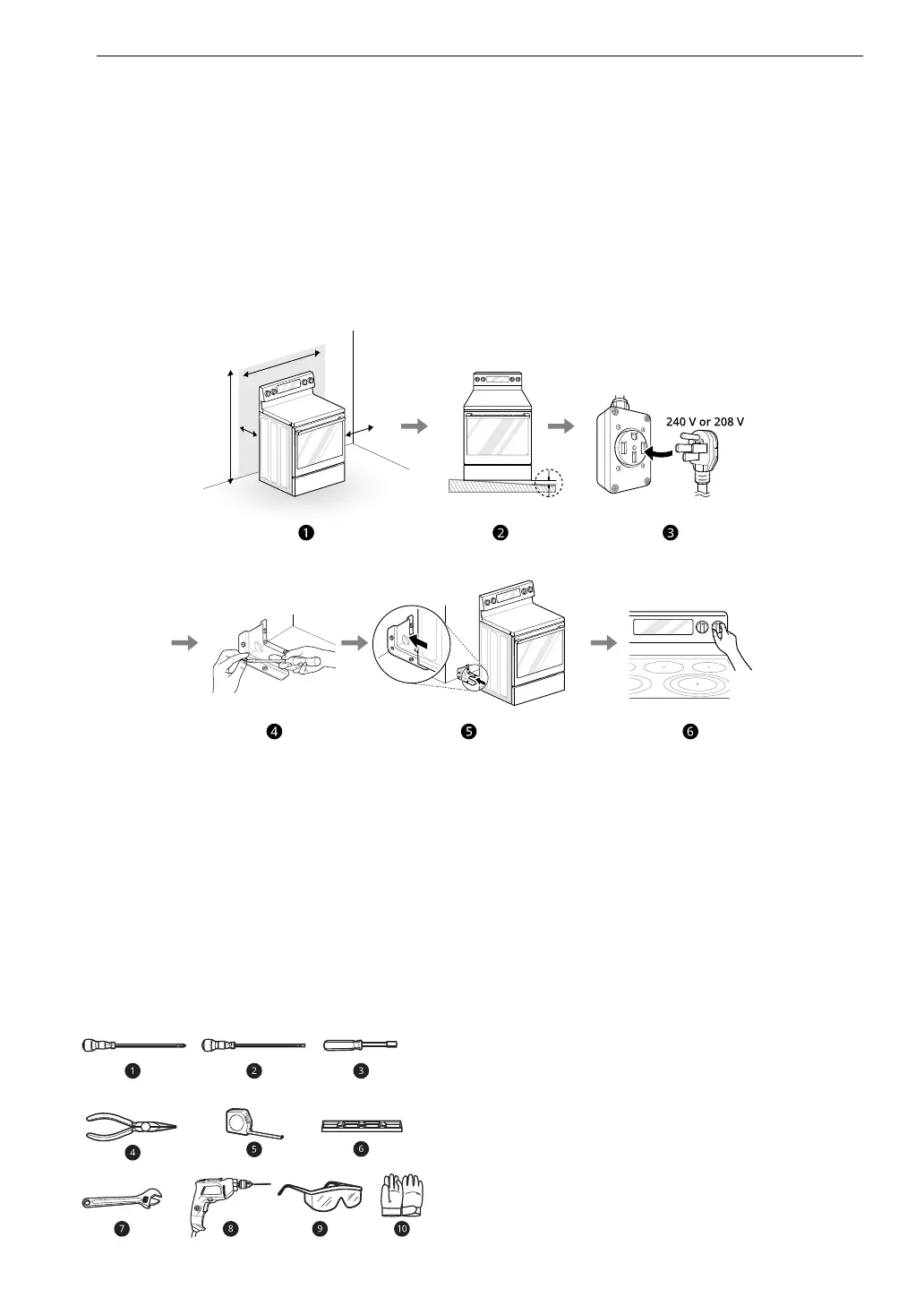 240 V or 208 V

1 2 3

4 5 6

1 2 3

4 5 6

7 8 9 10