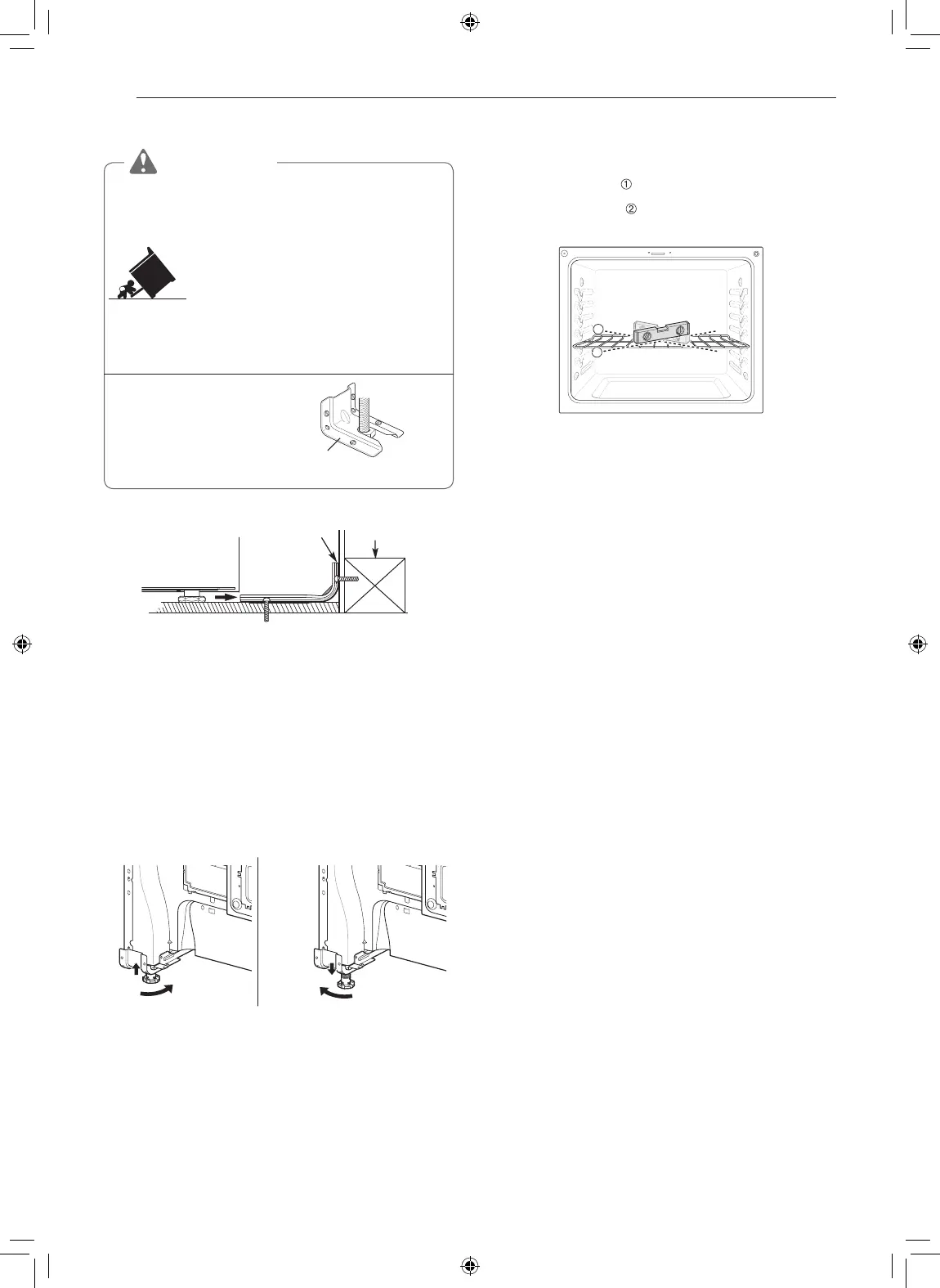 ①

②