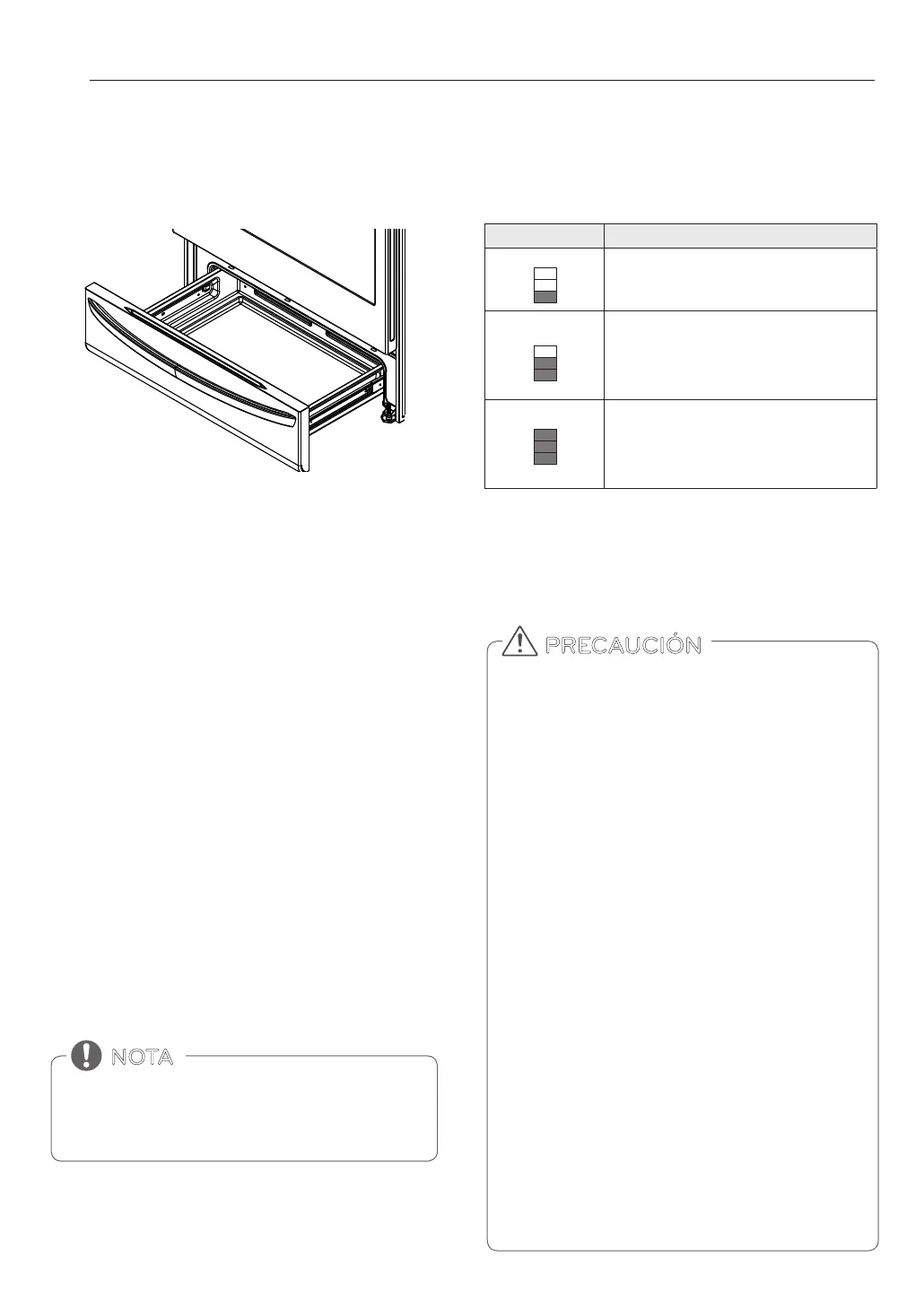 PRECAUCIÓN

NOTA