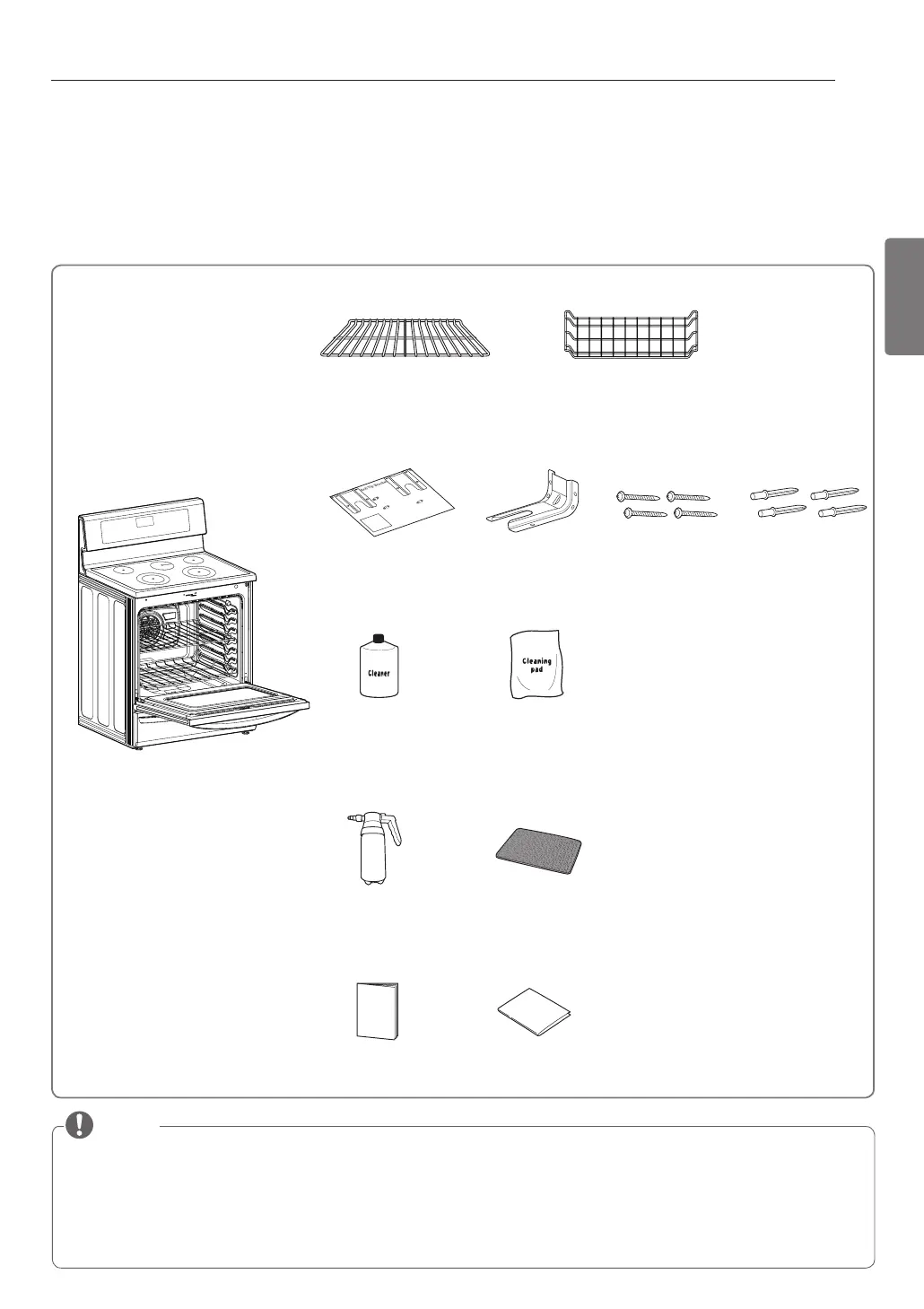 Cleaner

Cleaning pad