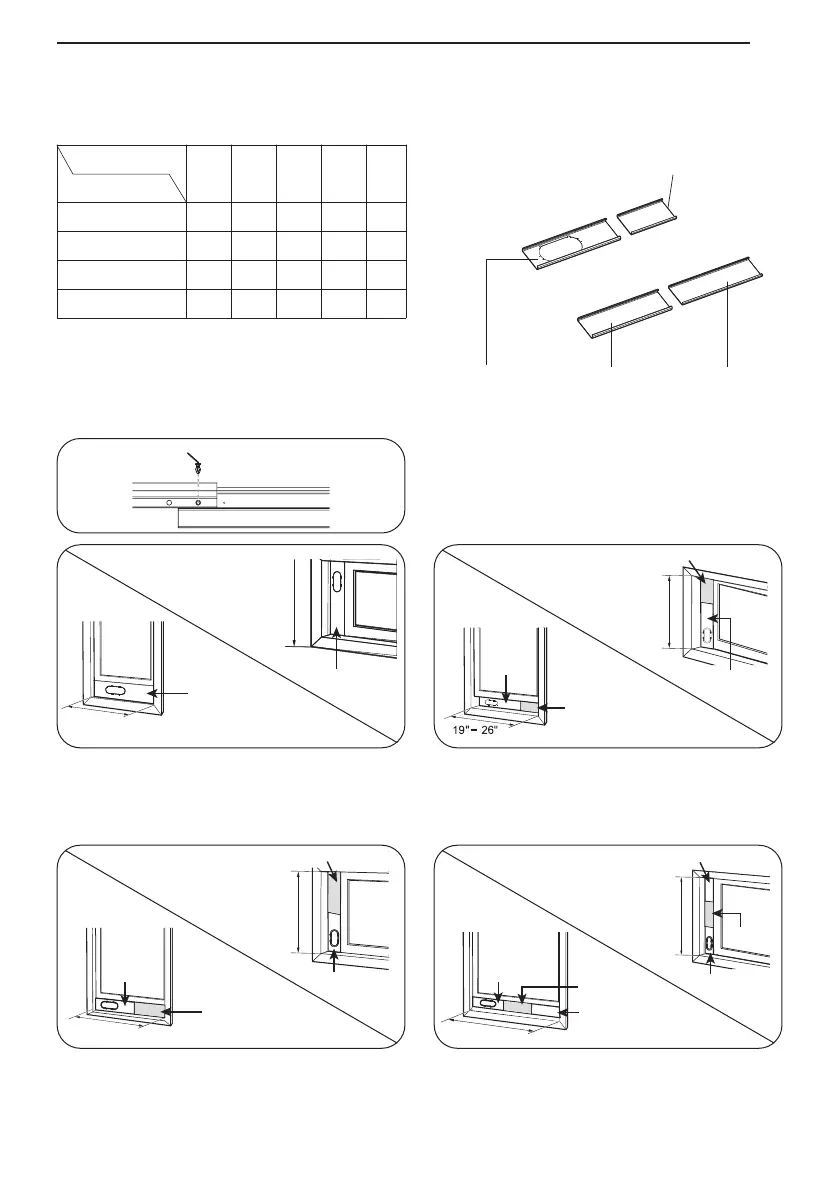 19" - 26"