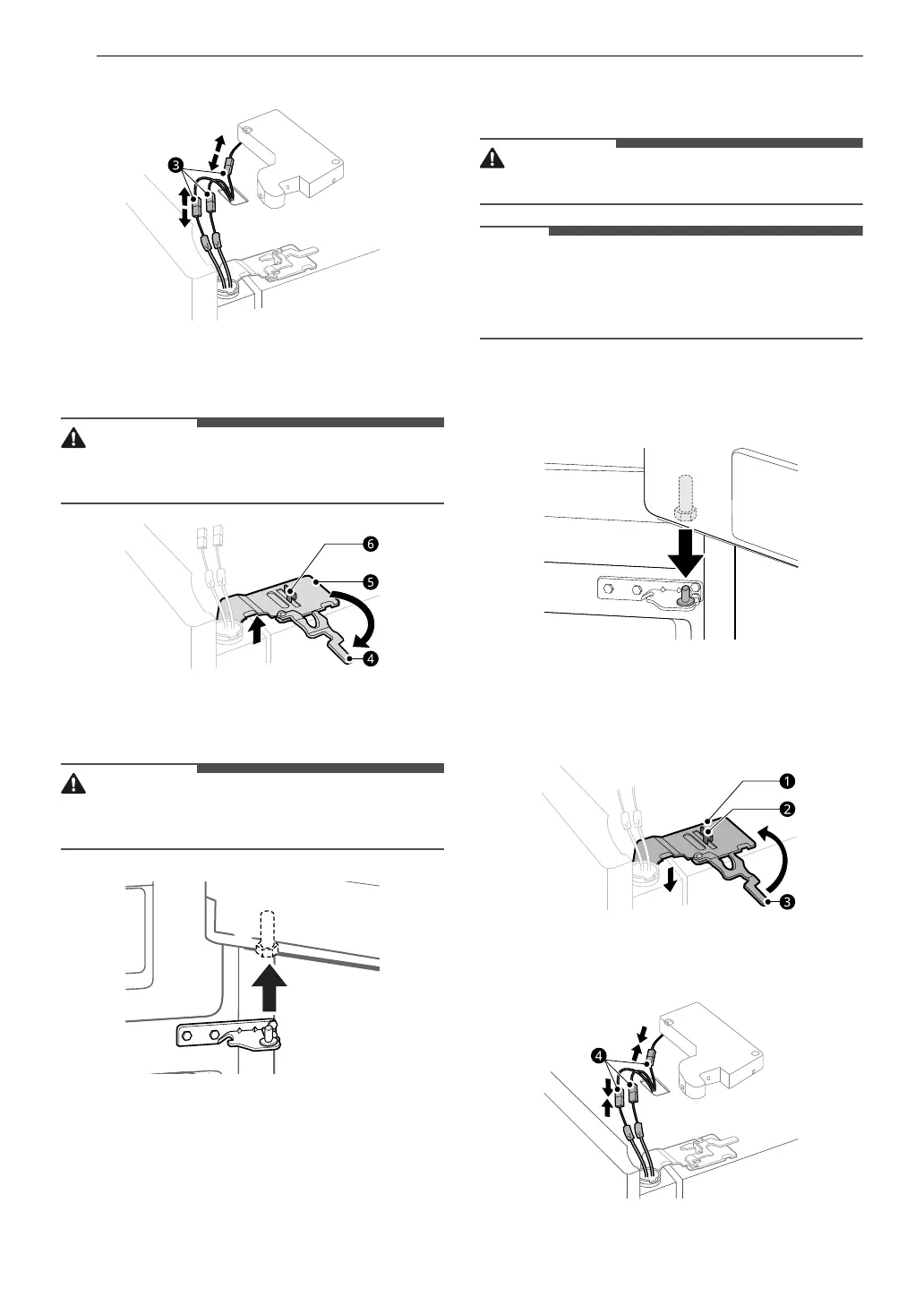 3

6

5

4

1

2

3

4