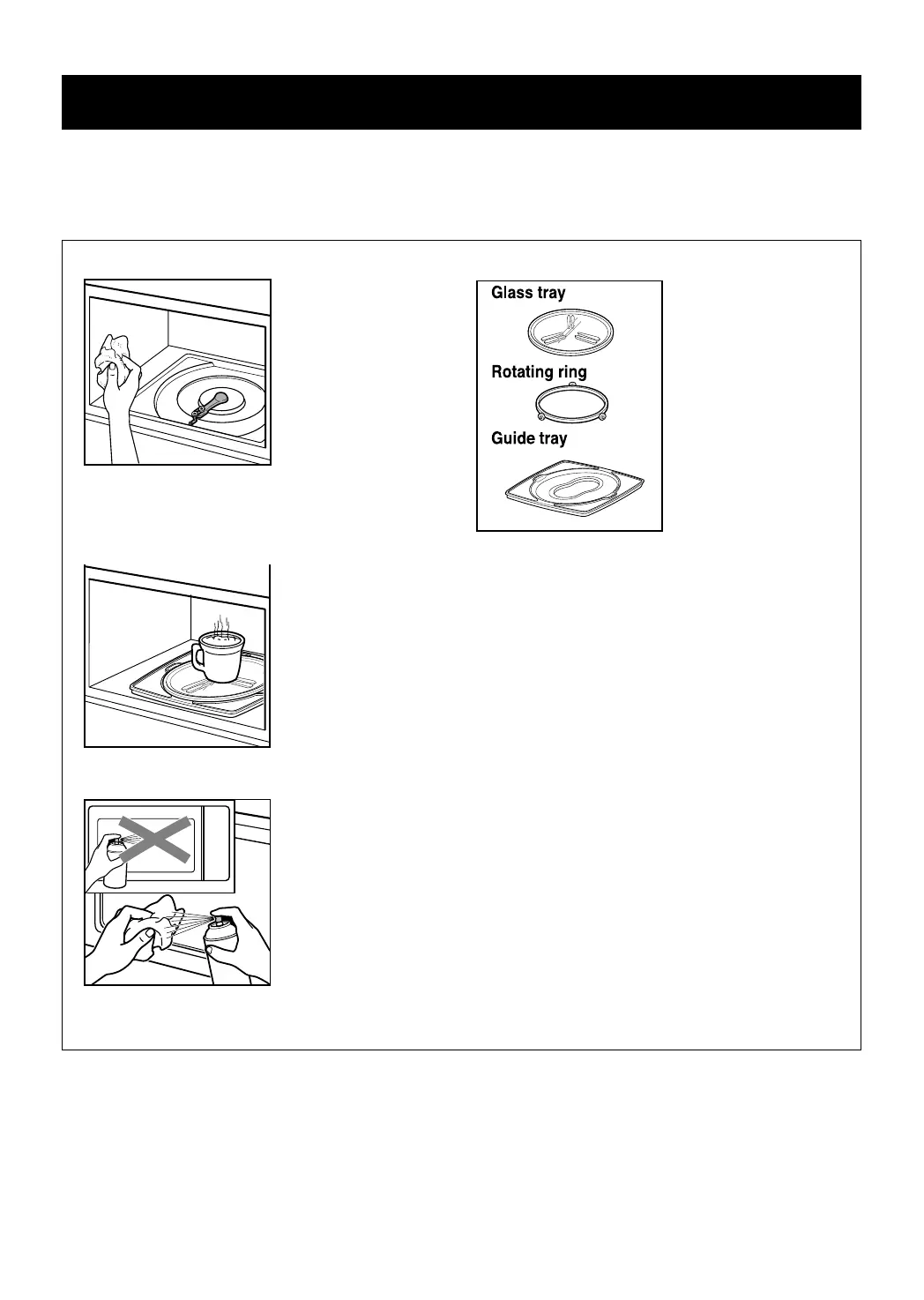 Glass tray

Rotating ring

Guide tray