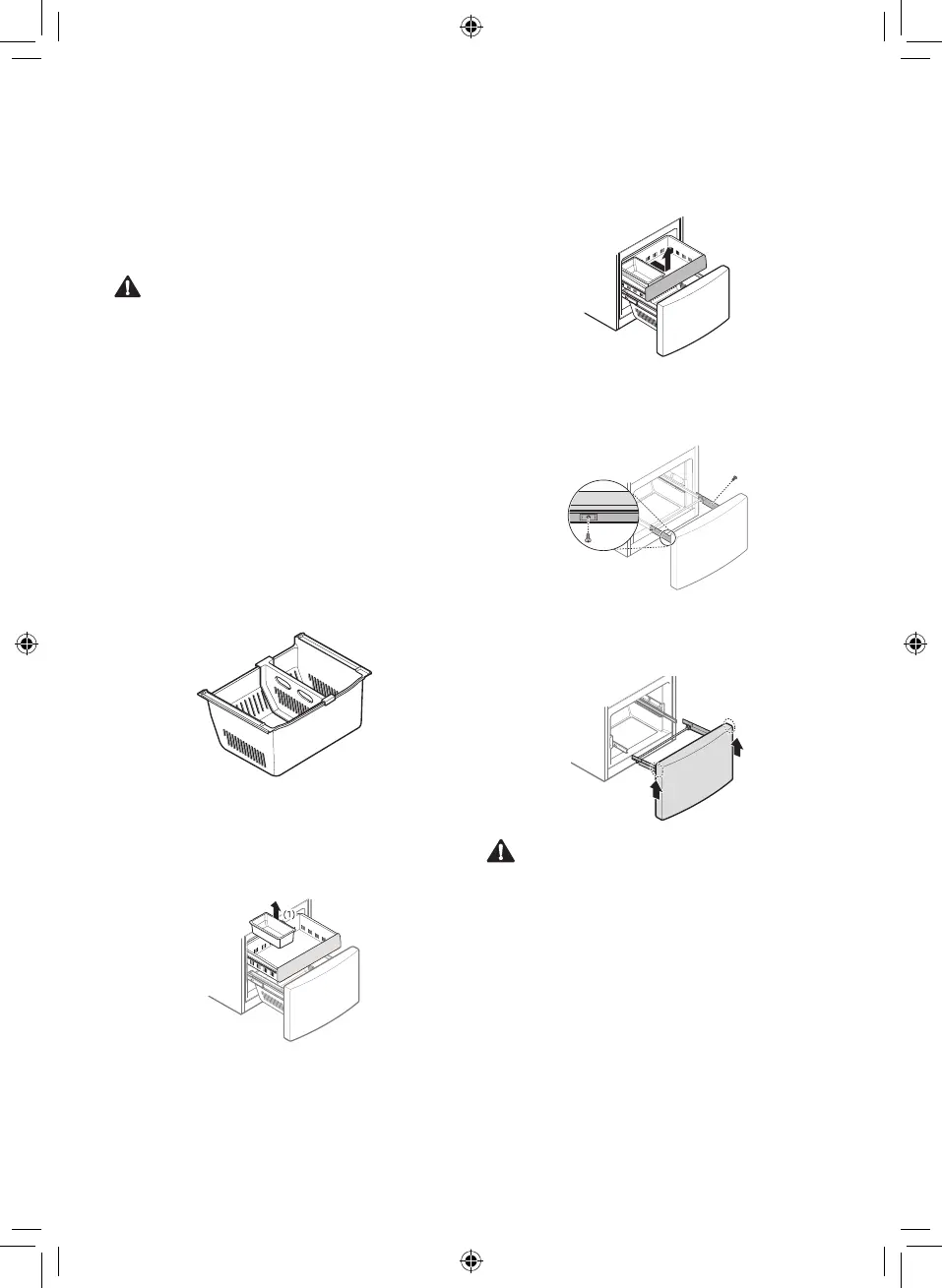 (1)