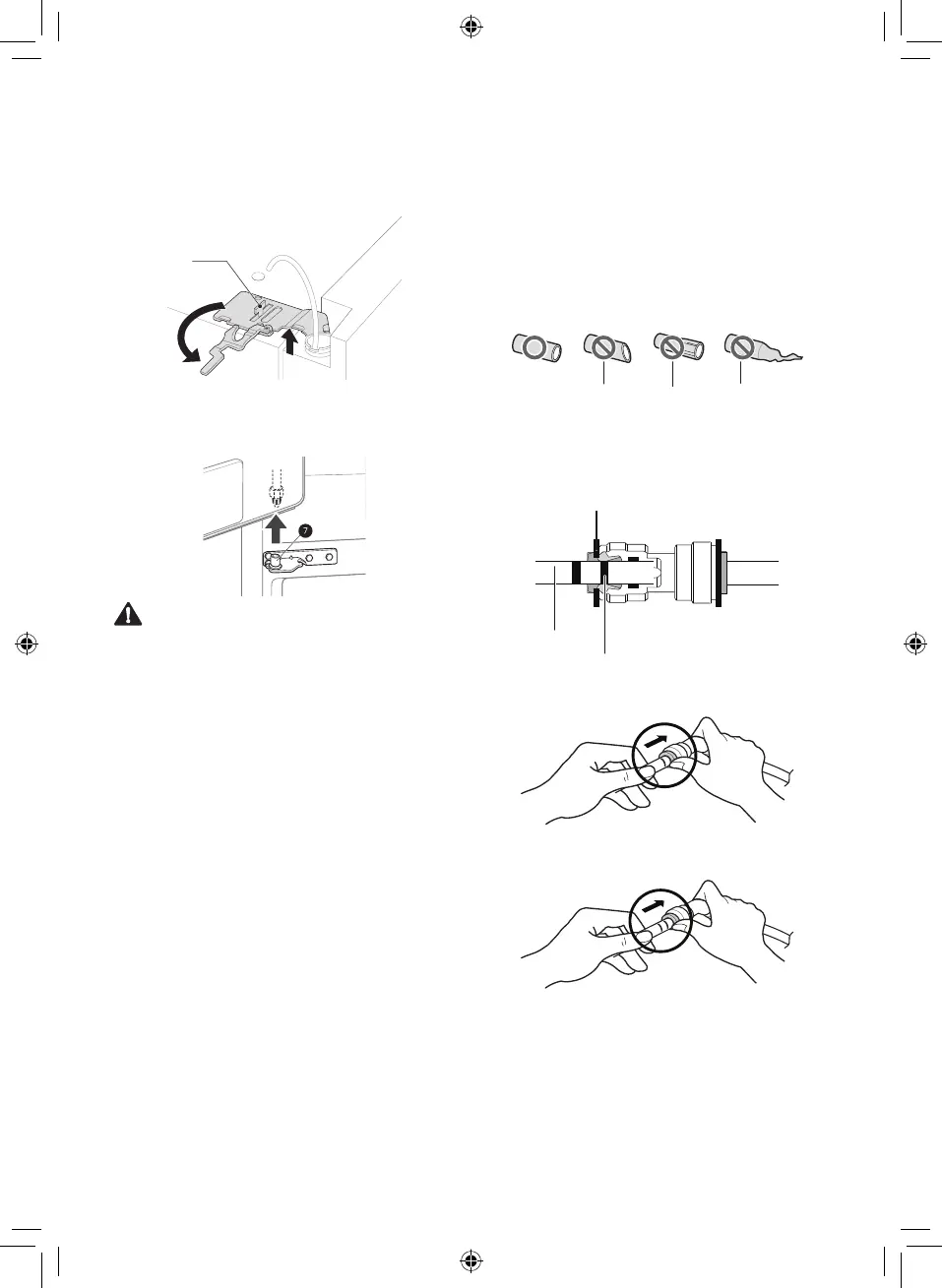 7