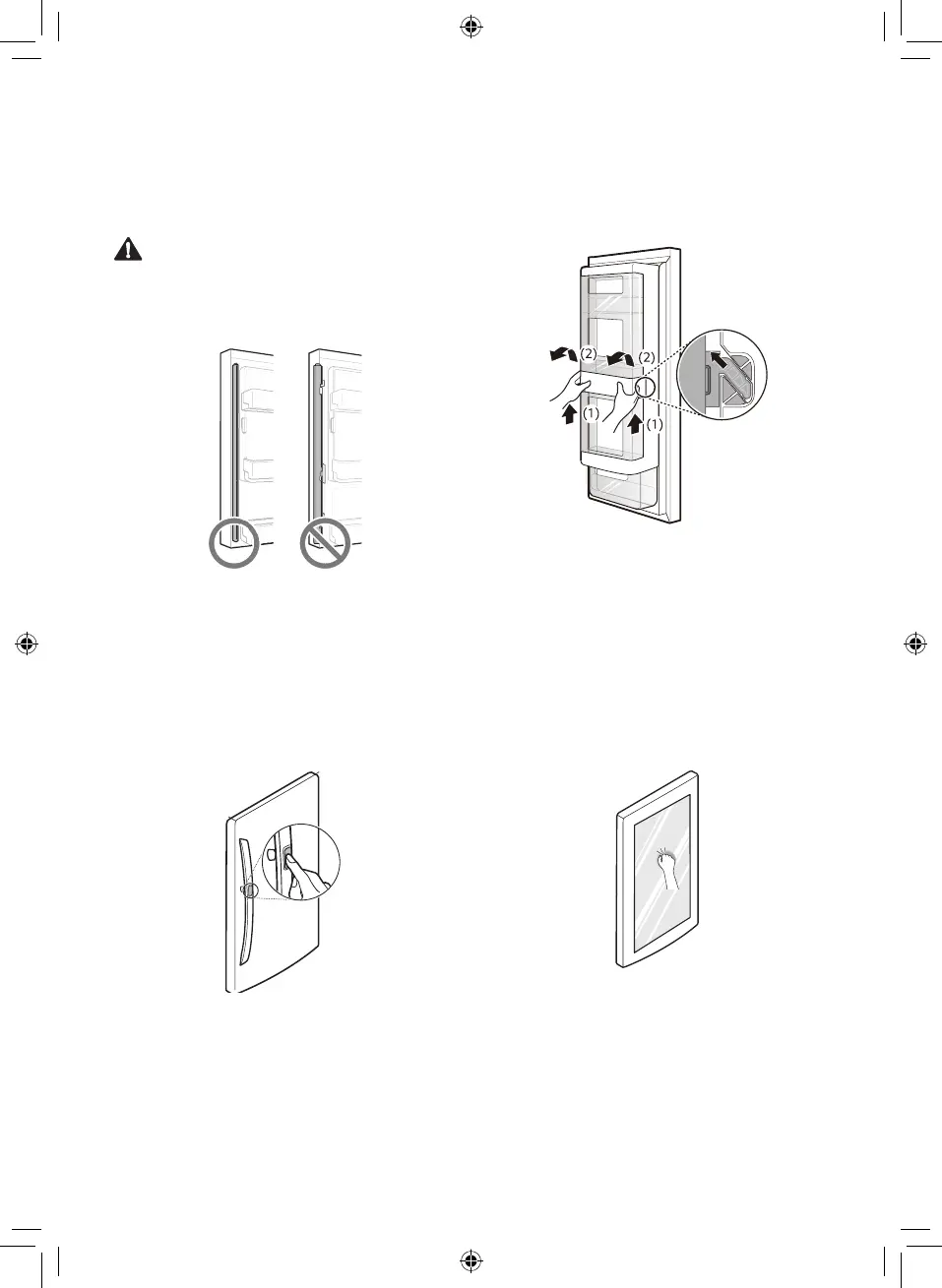 (2)
(2)
(1)
(1)