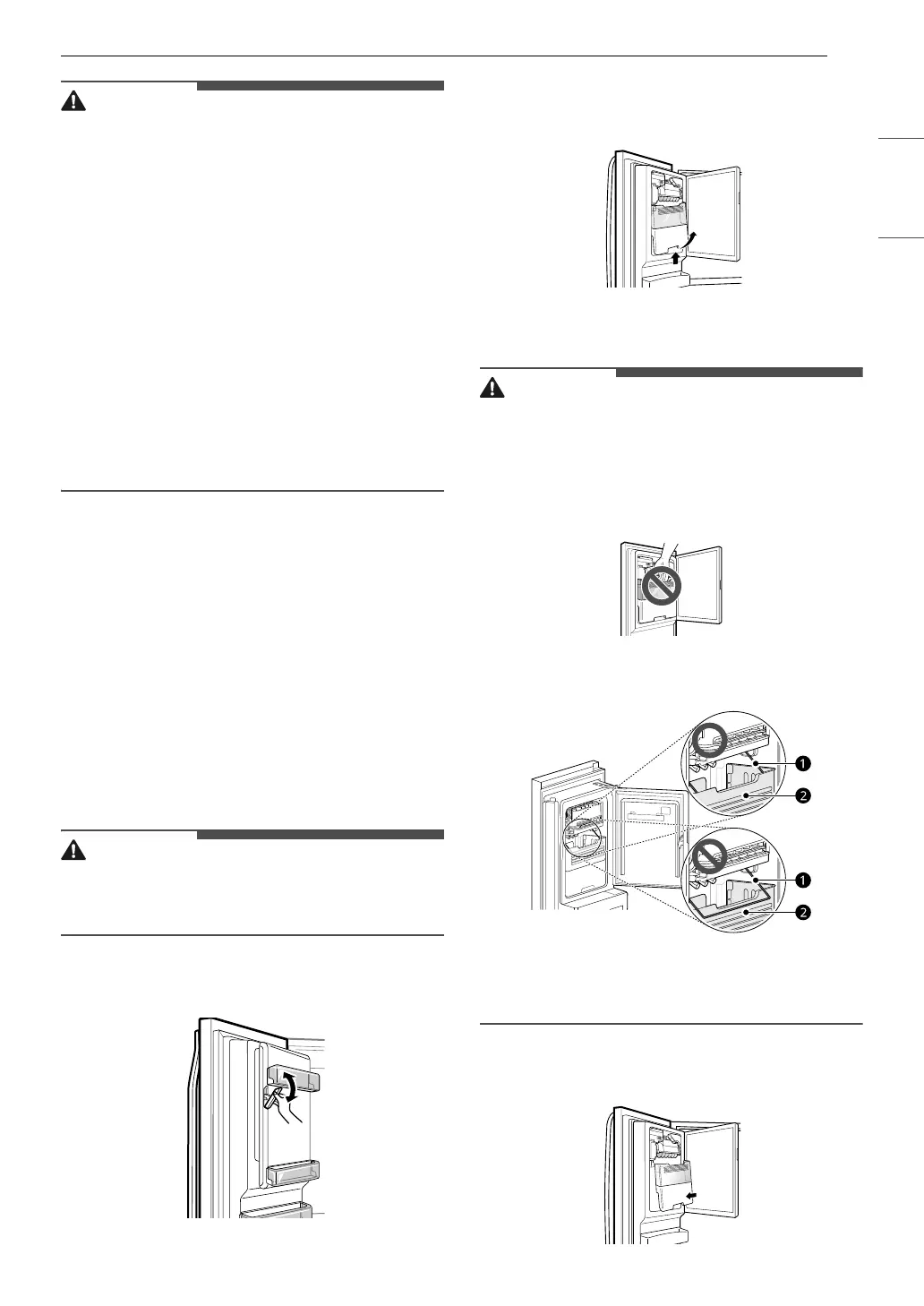 ❶
❷
❶
❷