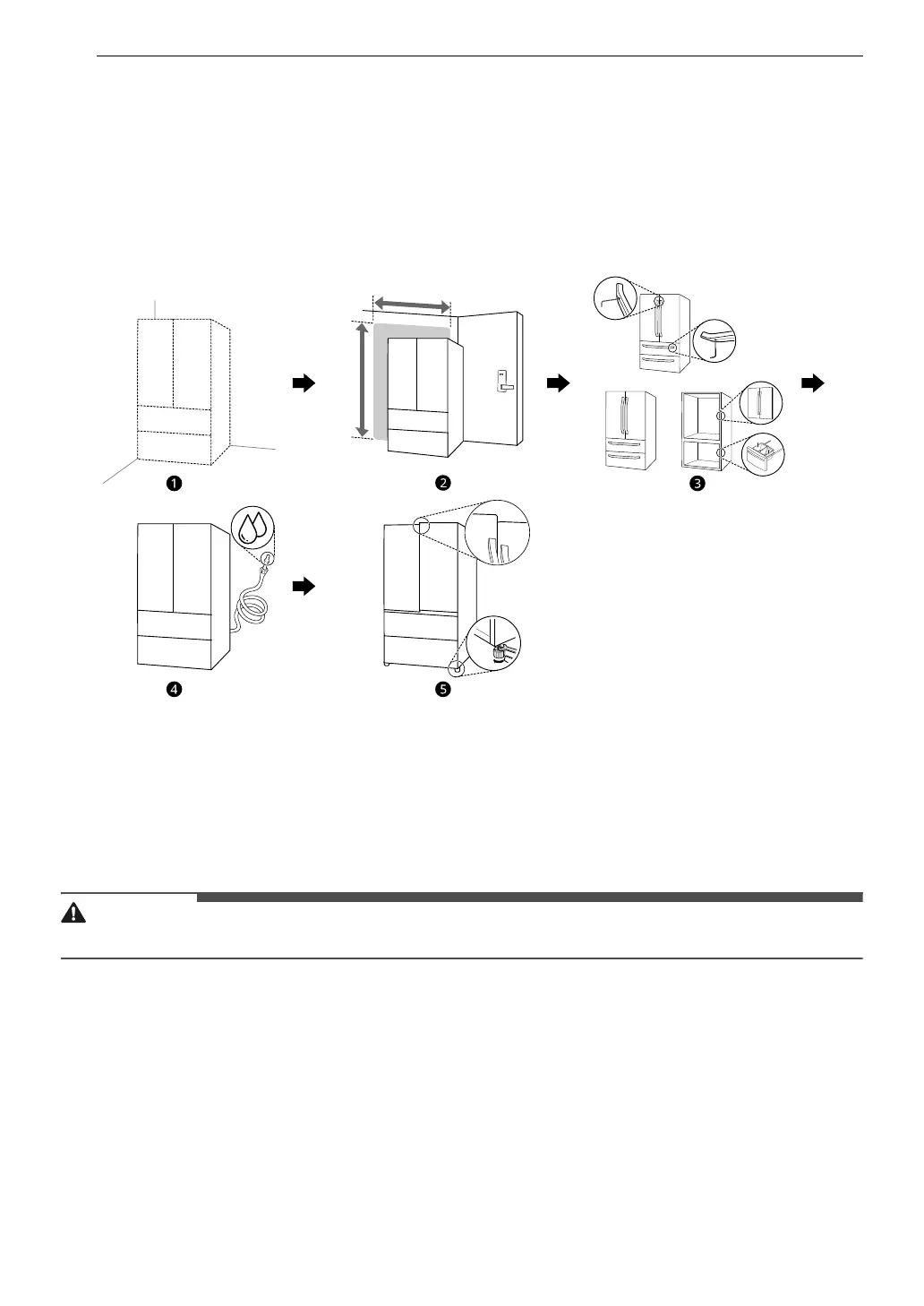 ❶ ❷ ❸ ❹ ❺