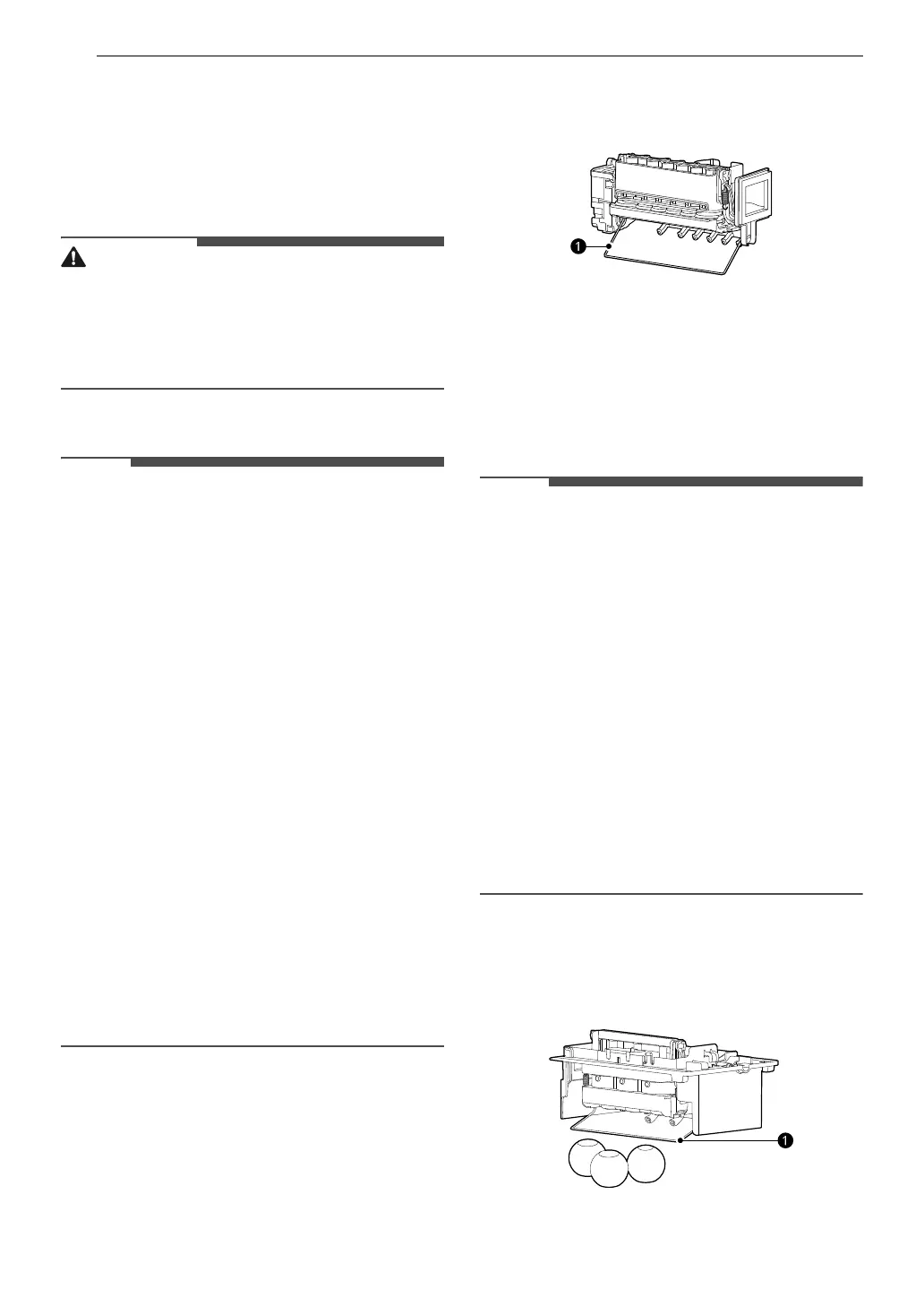 1

1