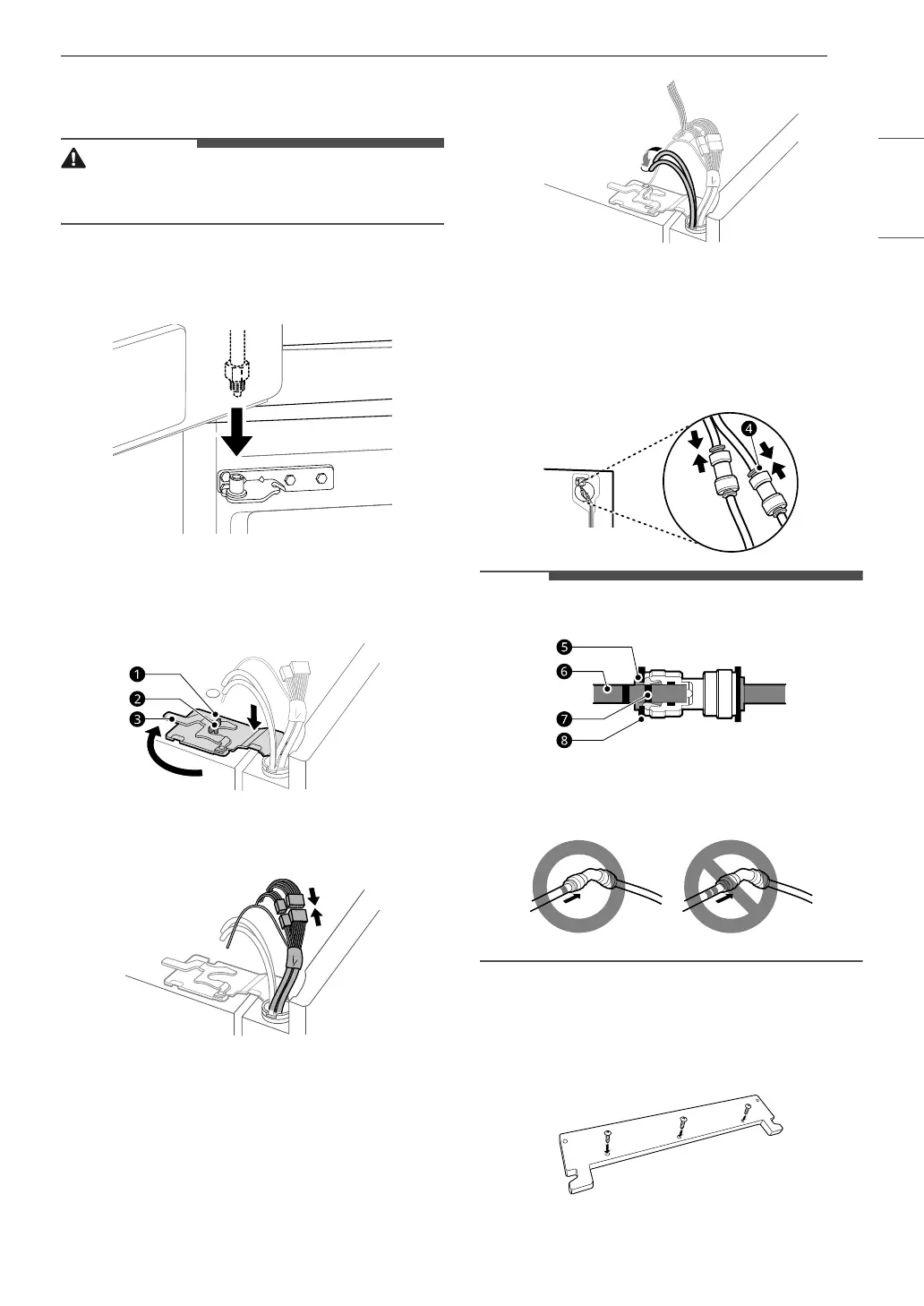 1
2
3
4
5
6
7
8