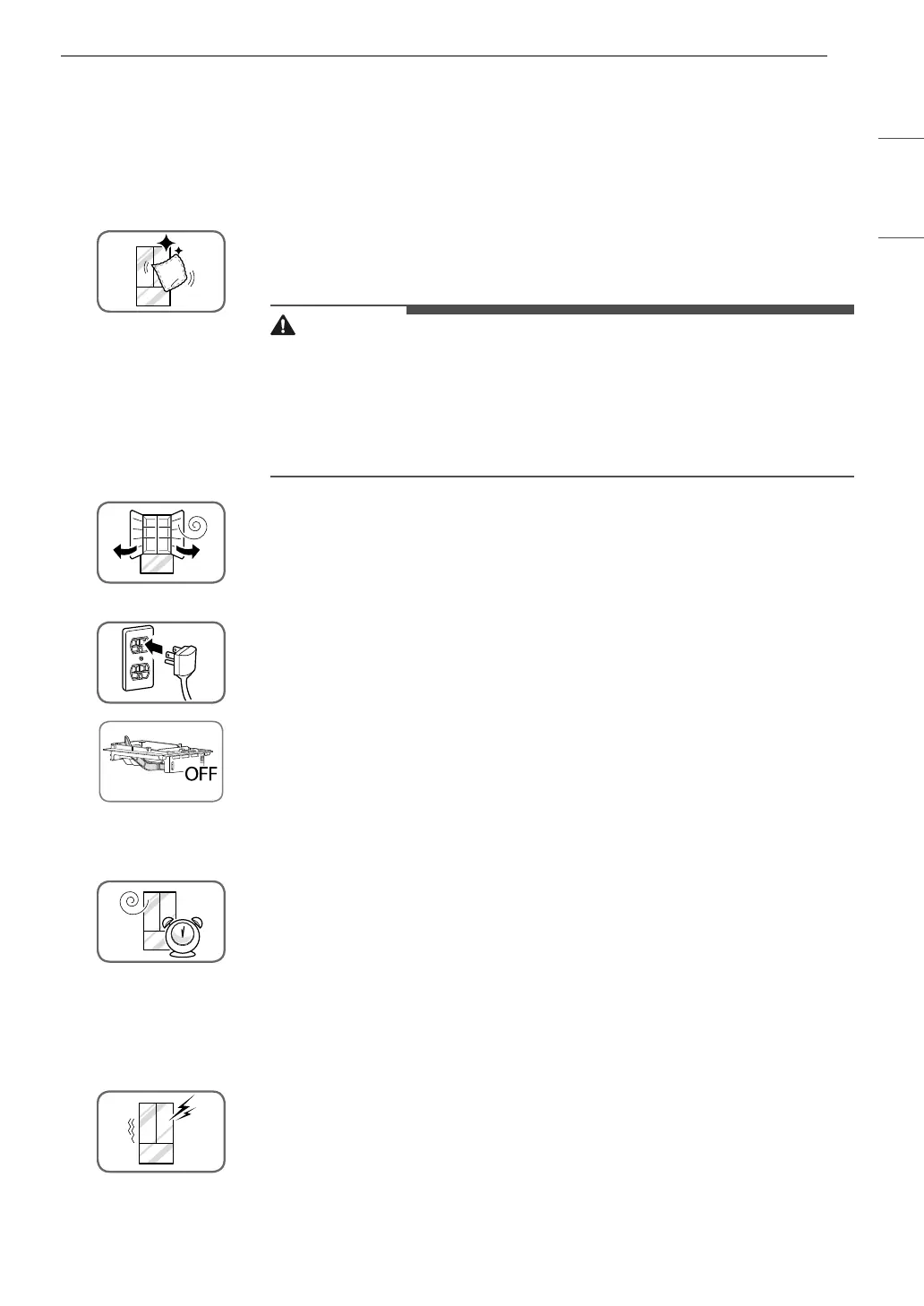 OFF