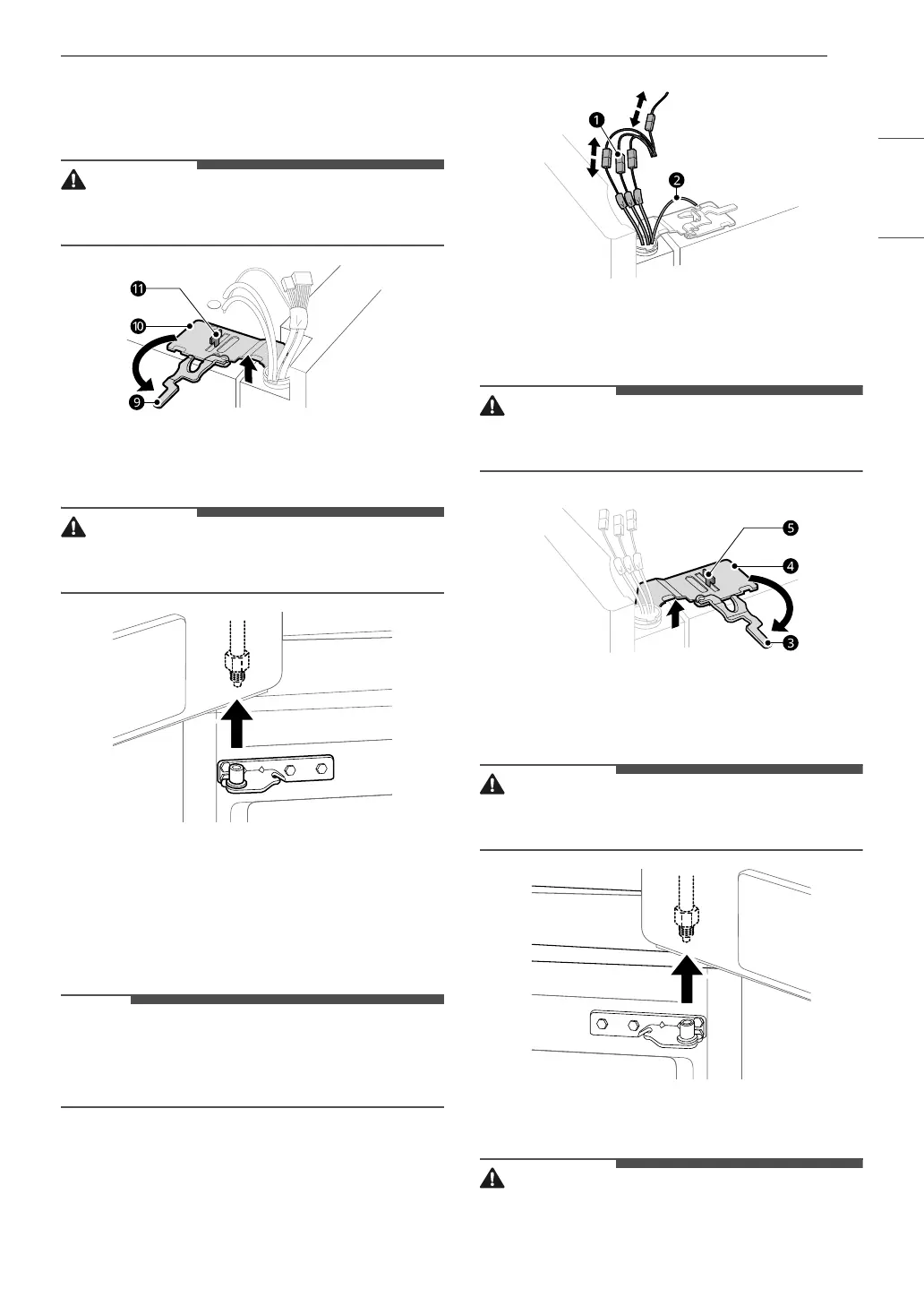 11

10

9

1

2

5

4

3