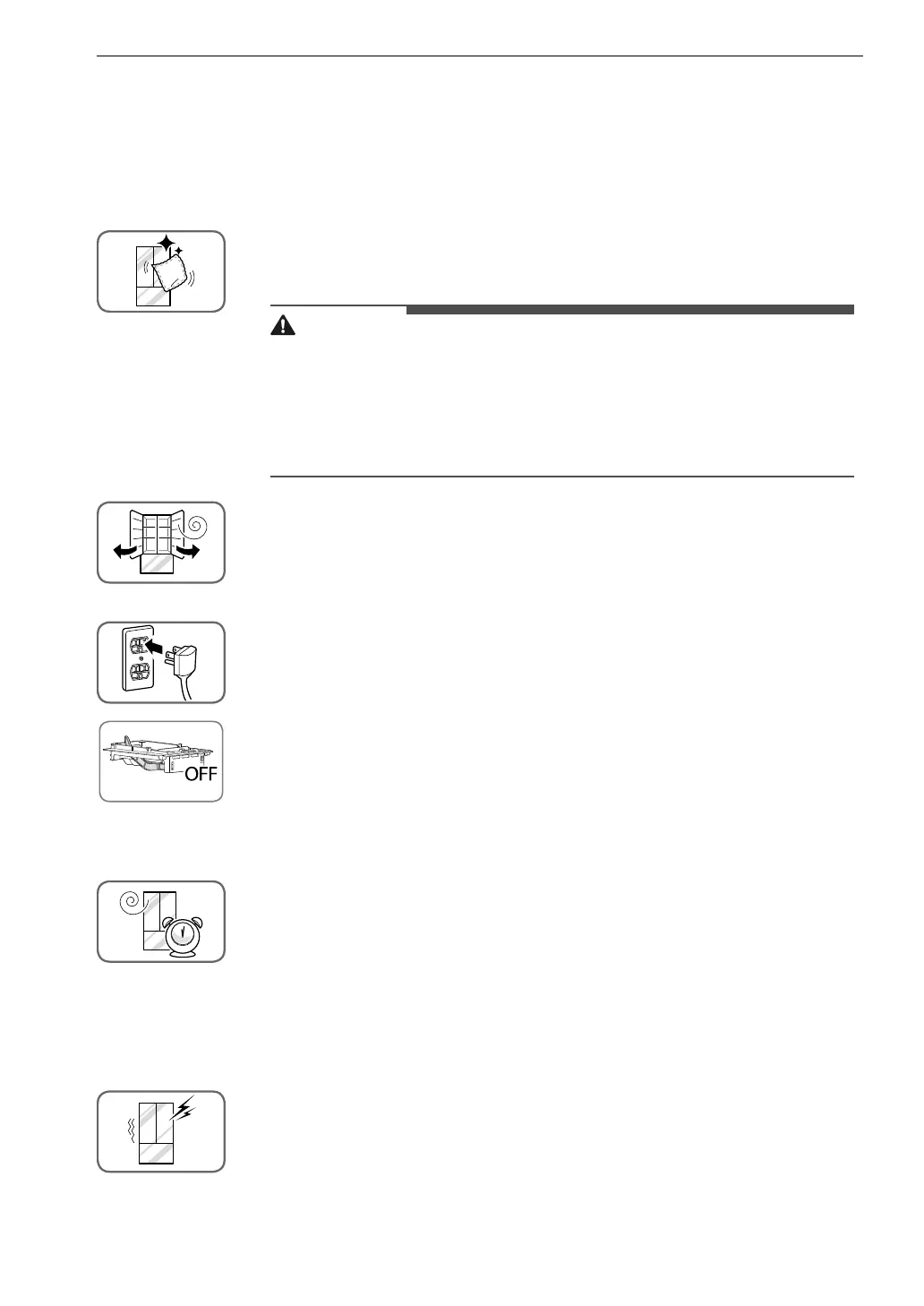 OFF