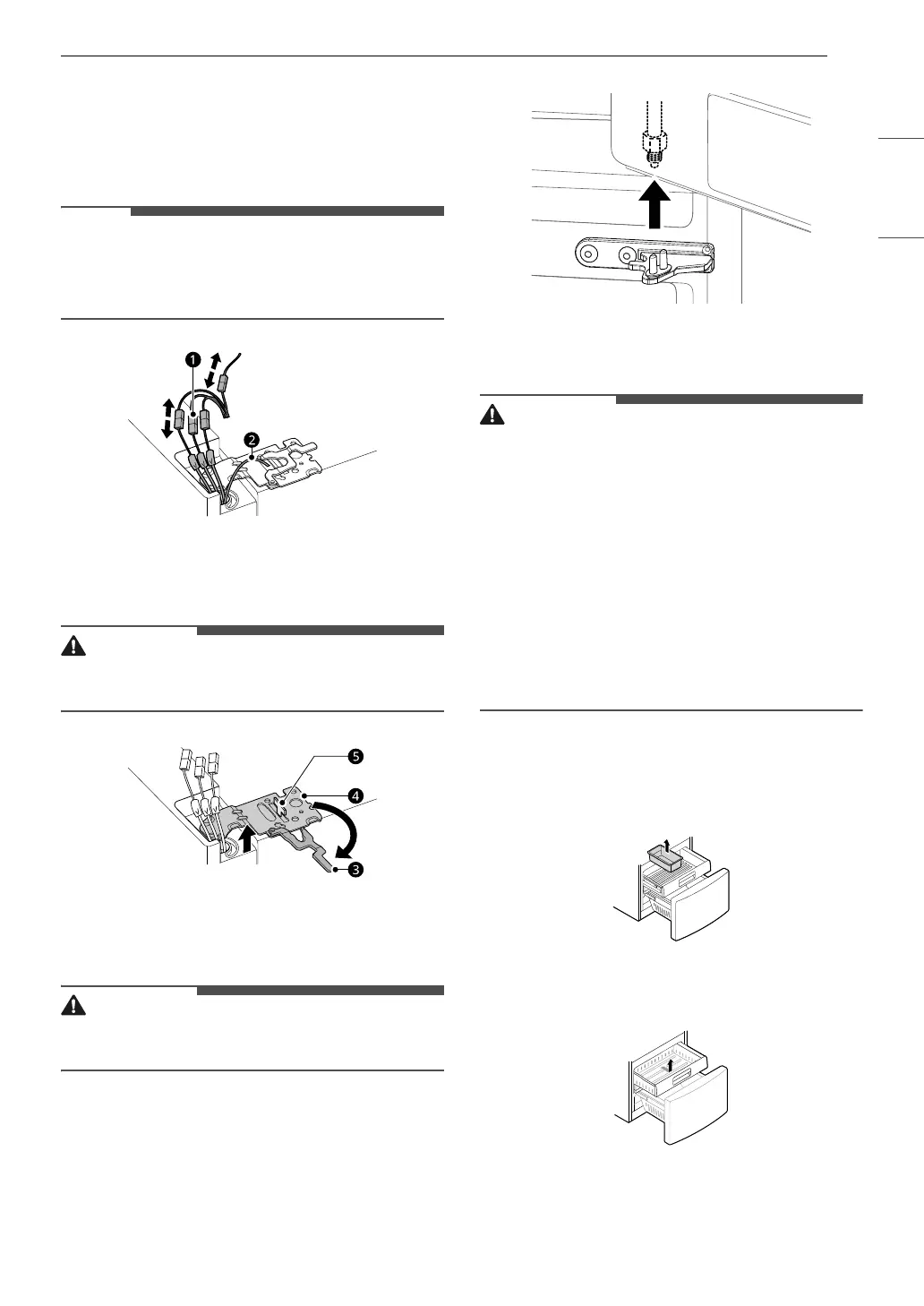 1

2

5

4

3