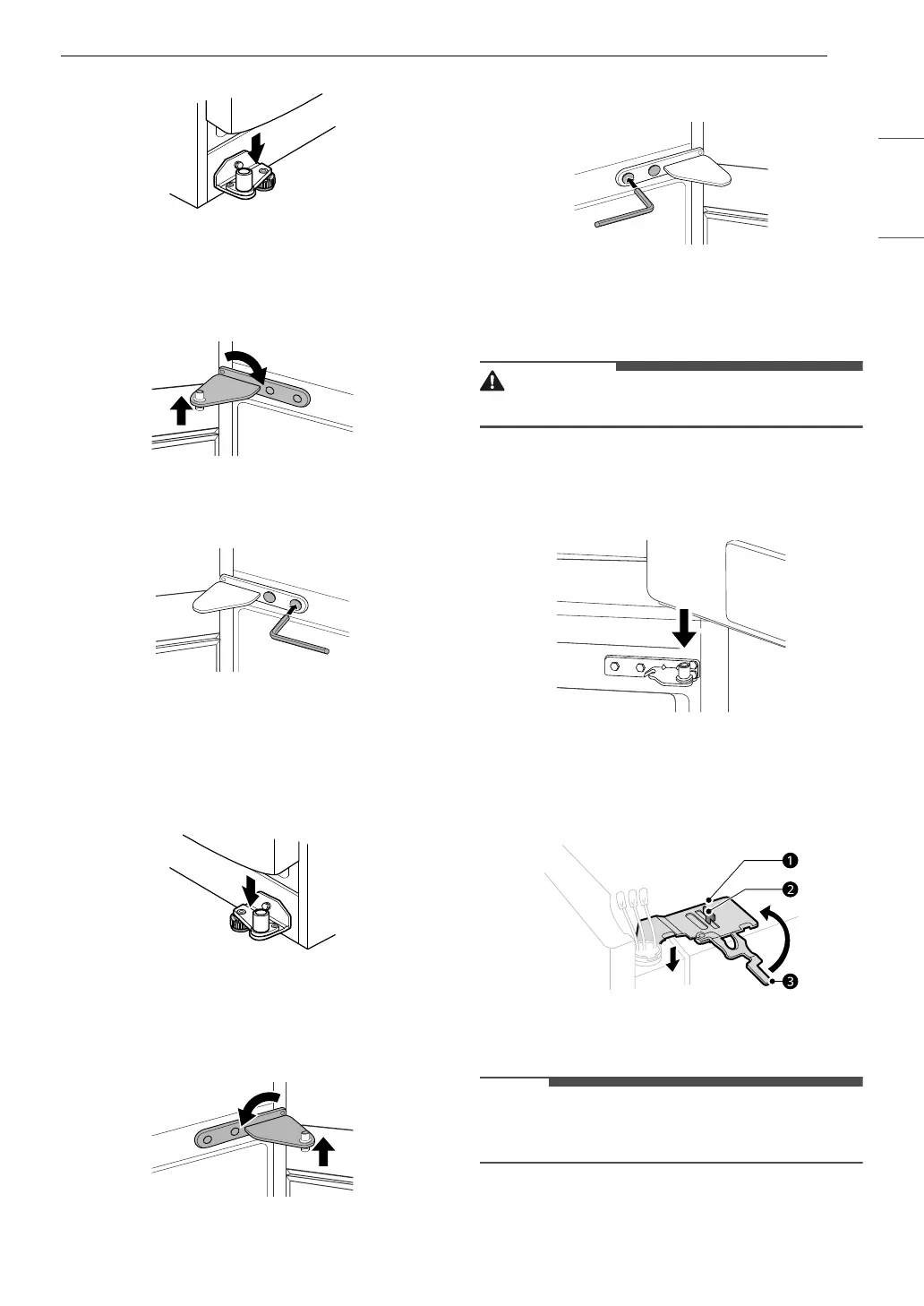 ❶
❷
❸