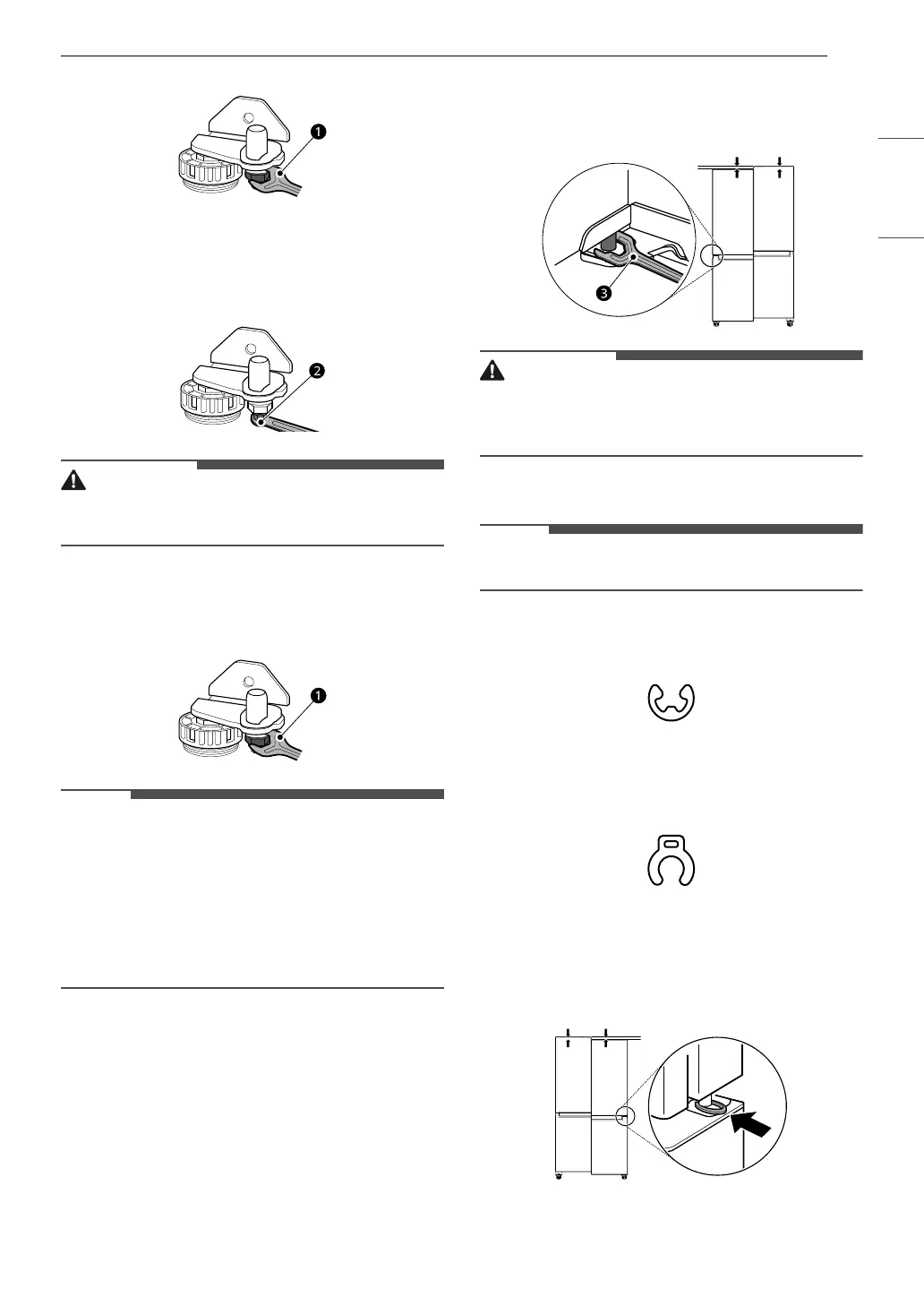 1

2

1

3