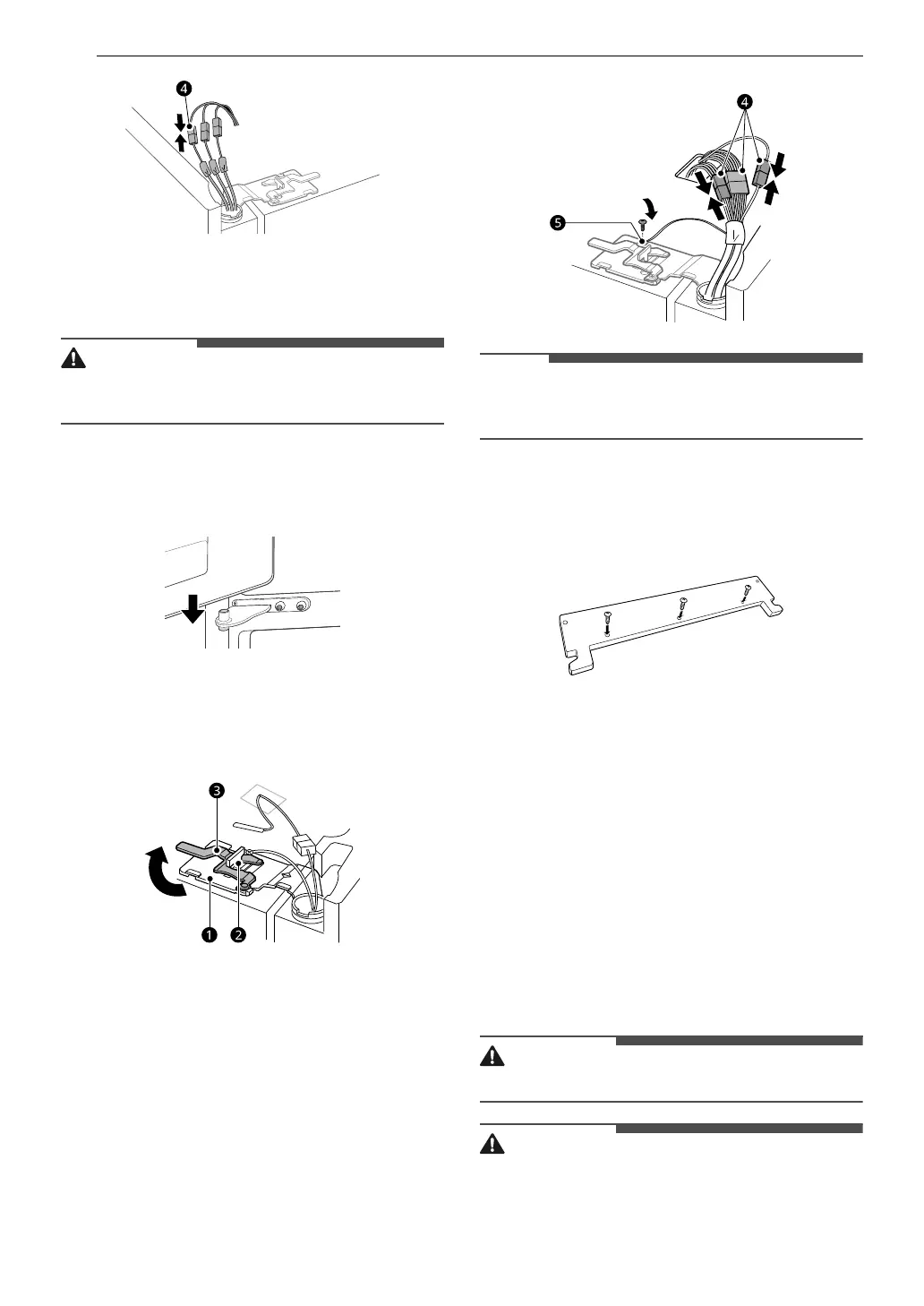 4

4

5

3

1 2