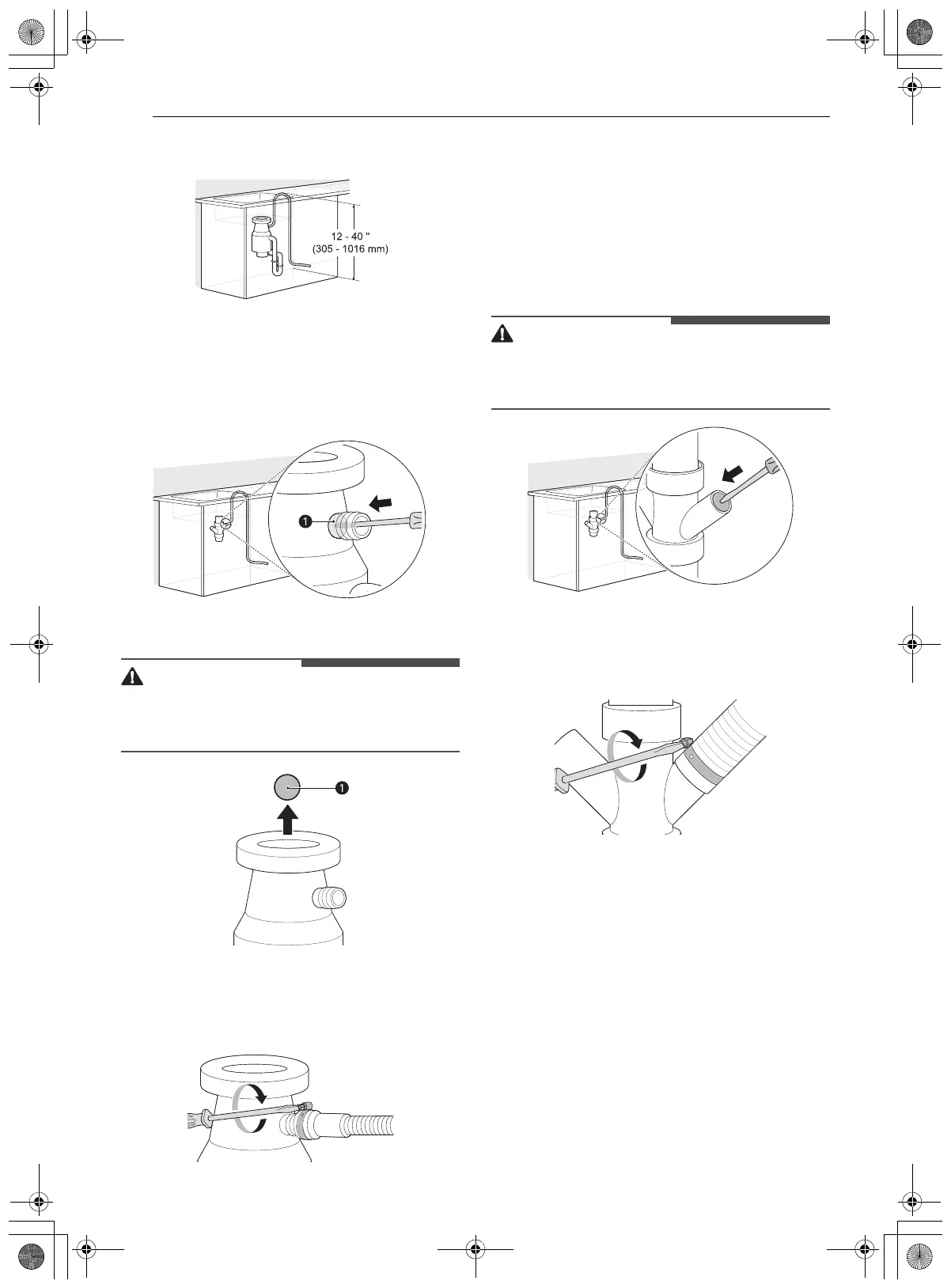 12 - 40 "
(305 - 1016 mm)

1

1