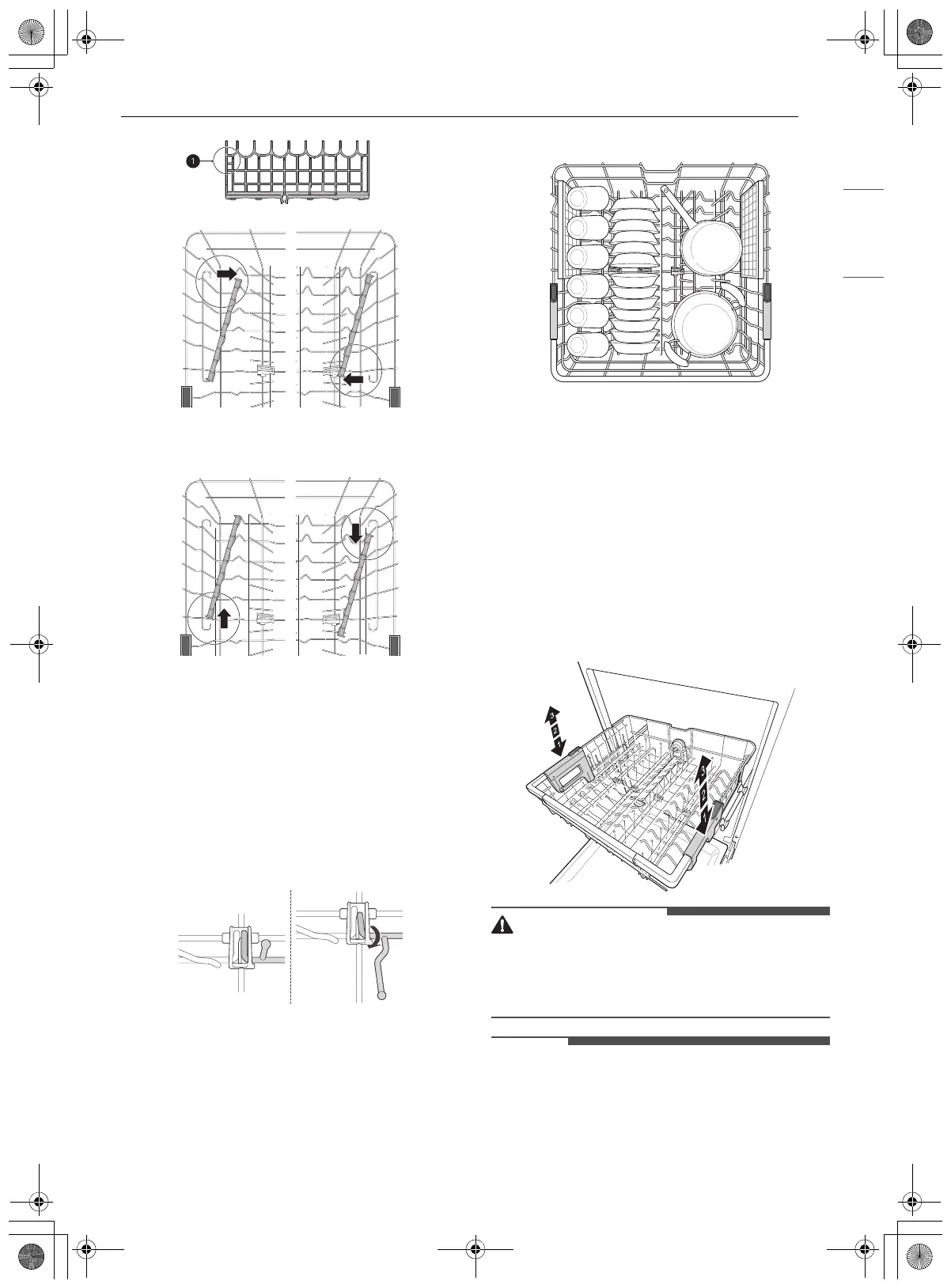 1

3
2
1

3
2
1