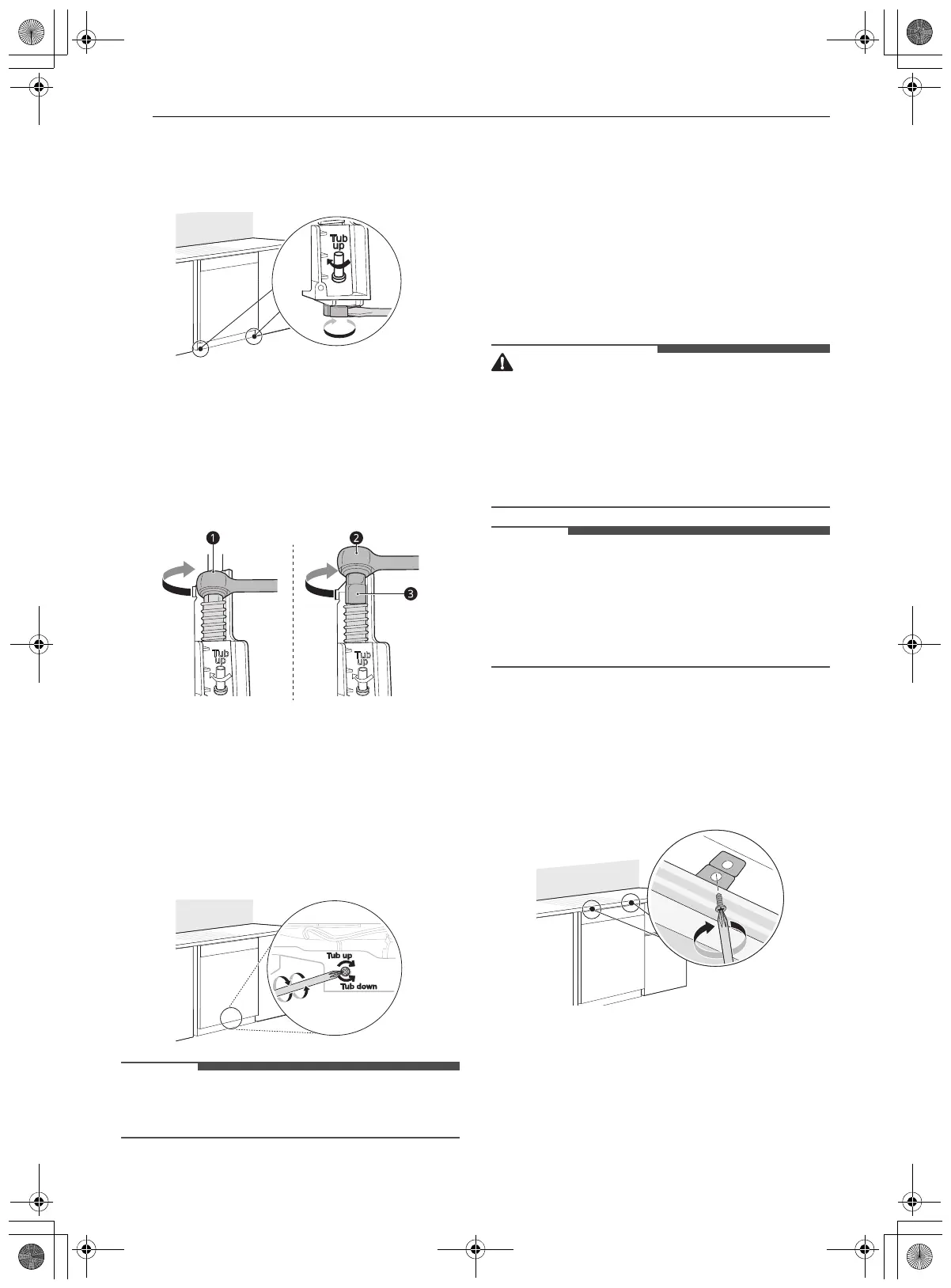 Tub up

1

2

3

Tub up

Tub up

Tub up

Tub down