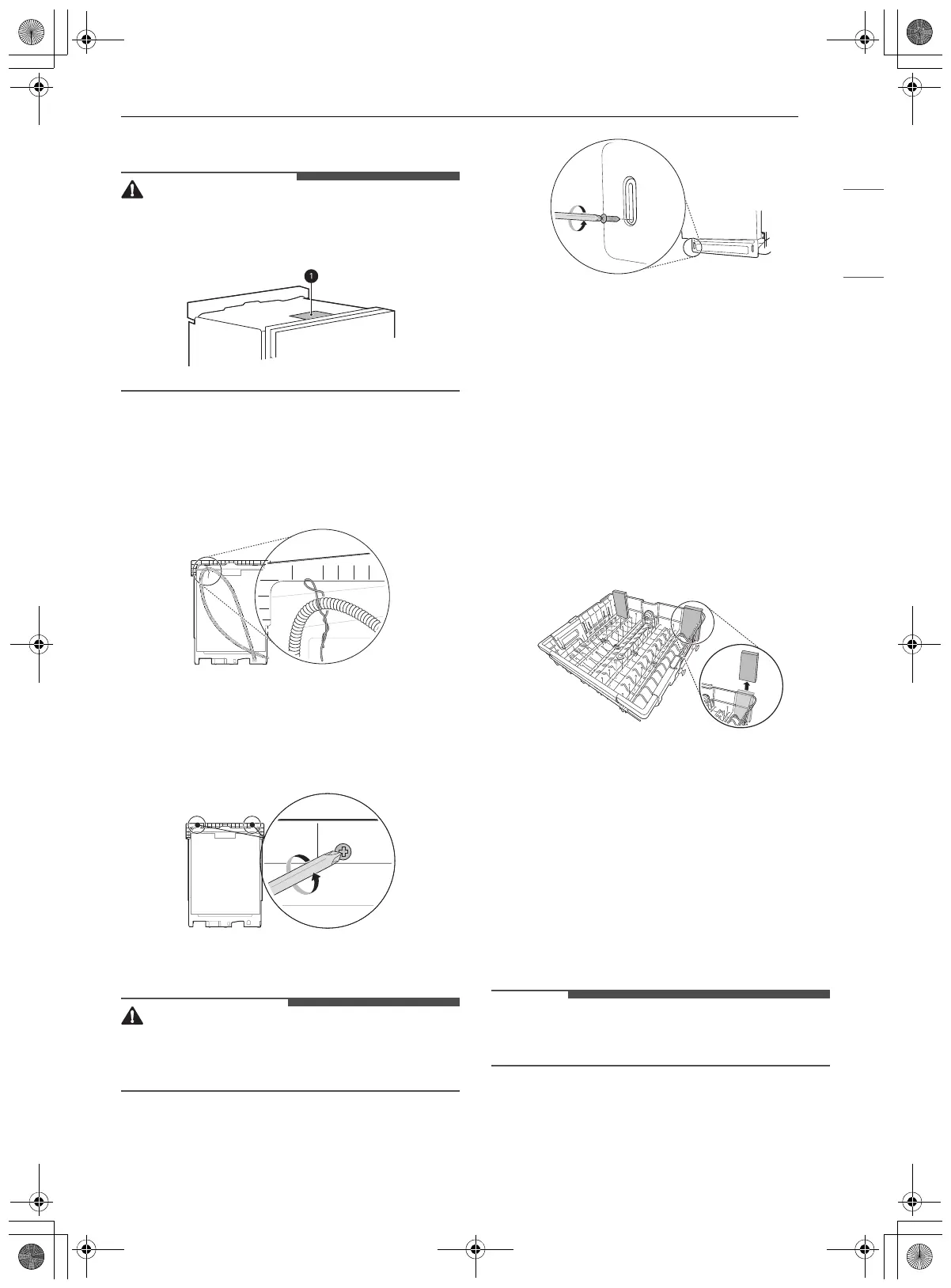 1