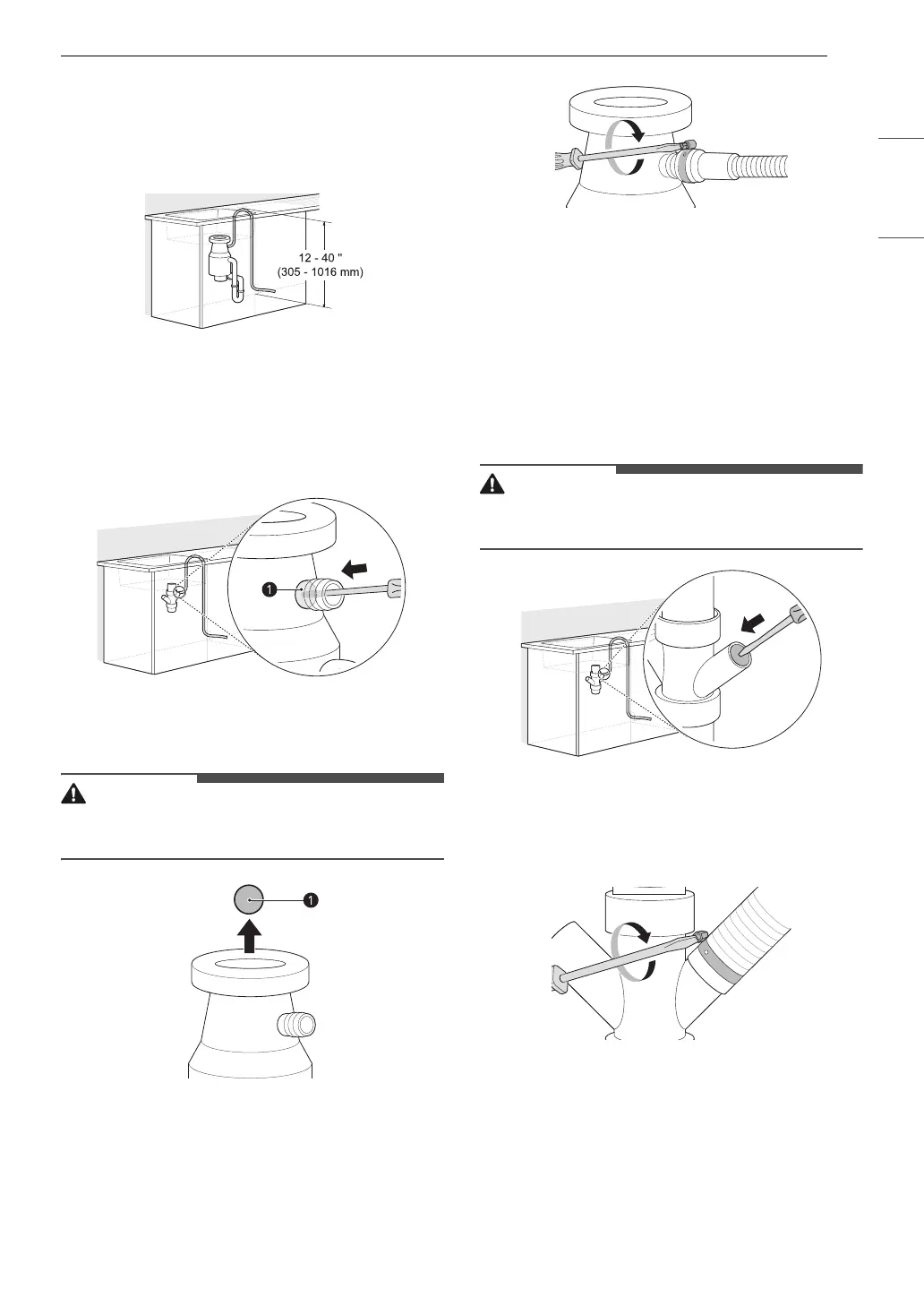 12 - 40 "
(305 - 1016 mm)

1

1