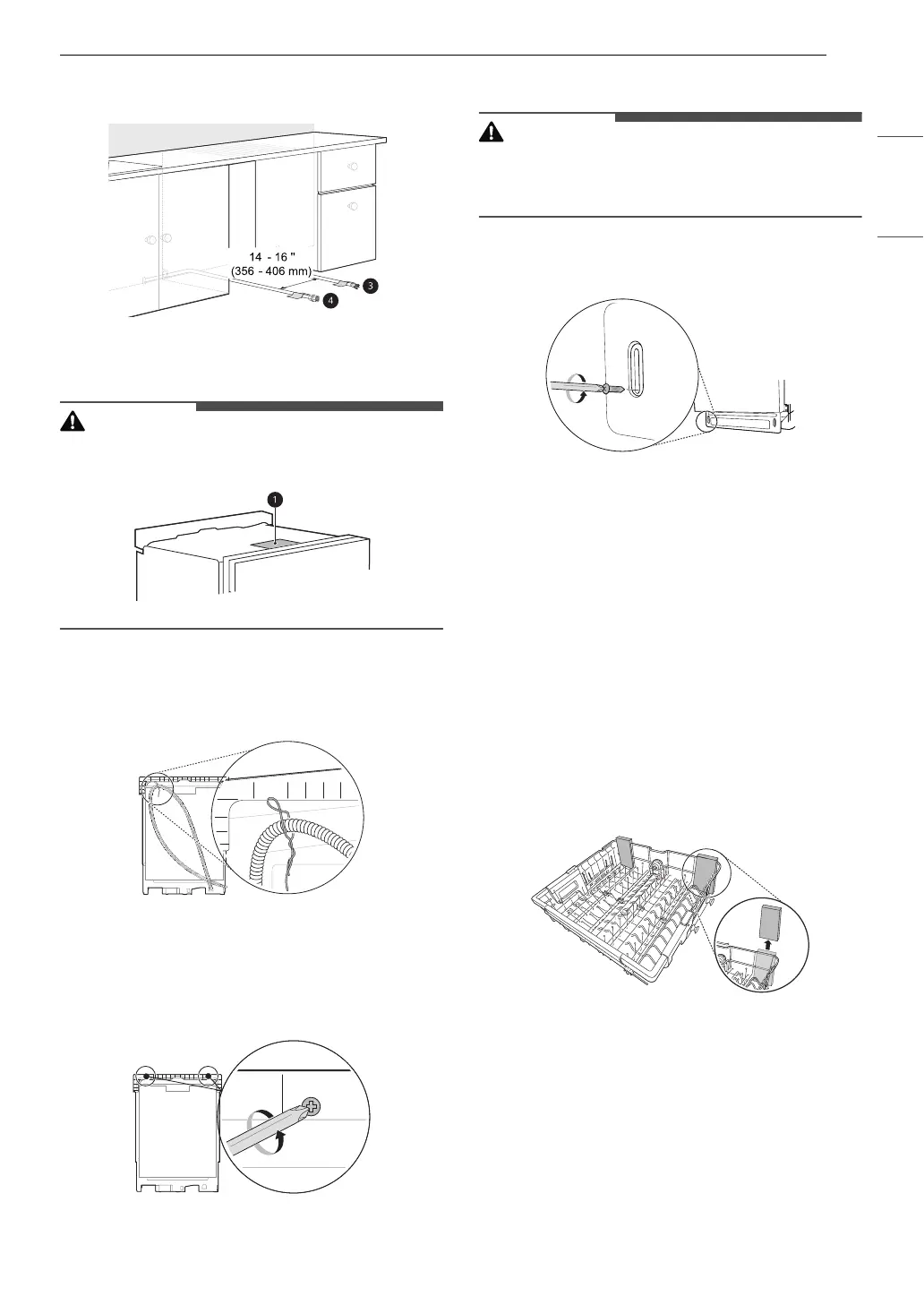 14 - 16 "
(356 - 406 mm)

3

4

1