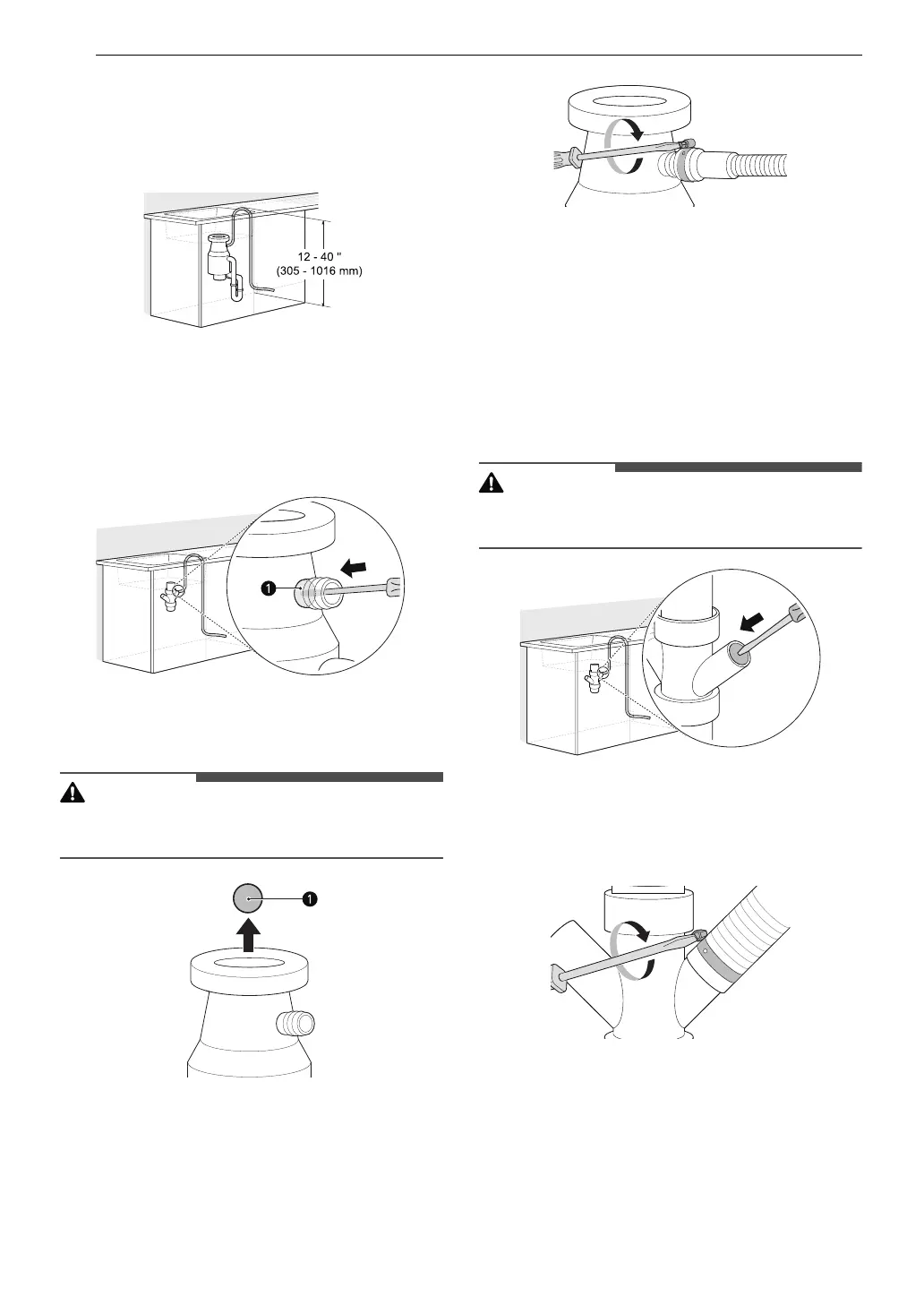 12 - 40 "
(305 - 1016 mm)

1

1