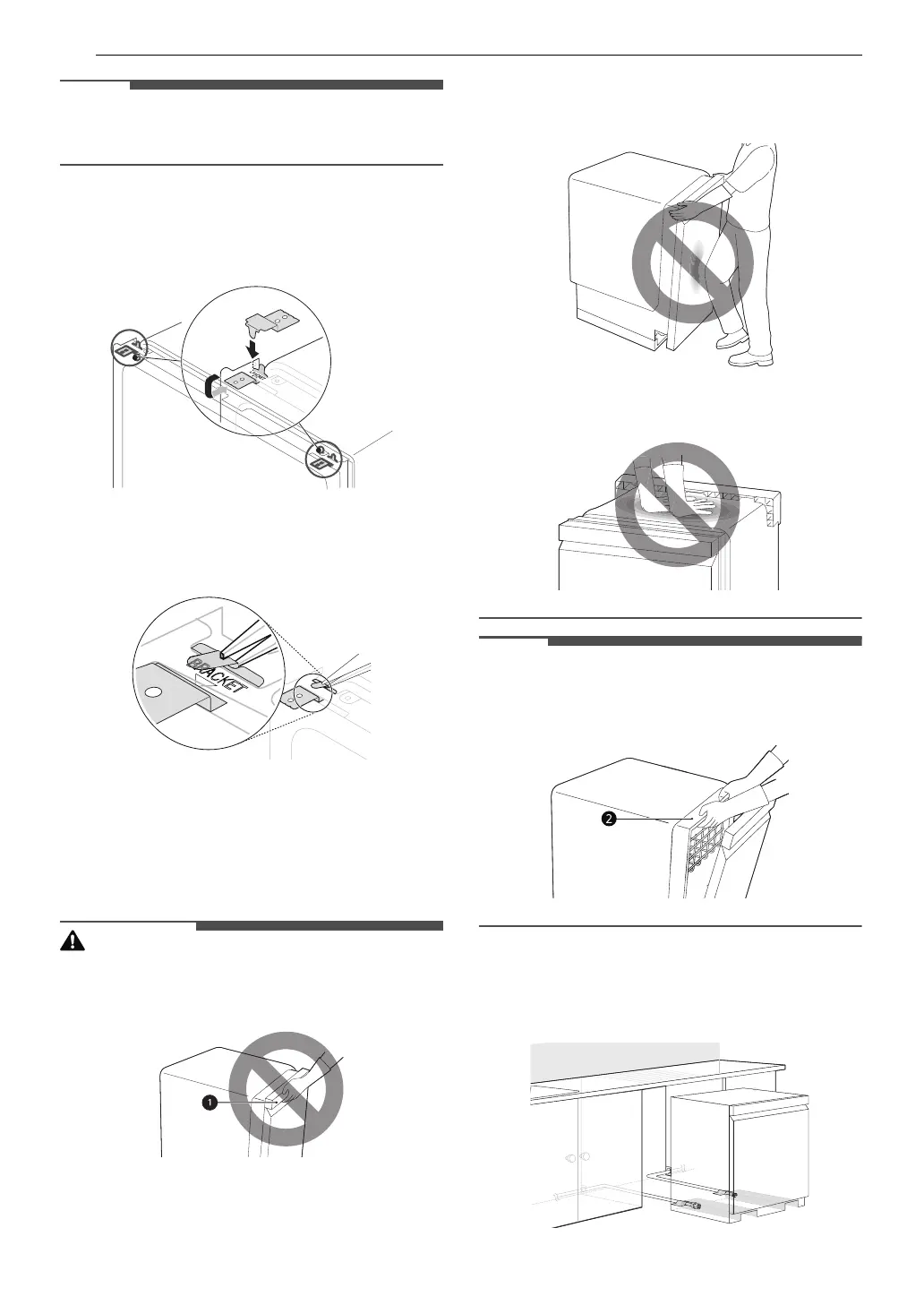 BRACKET

1

2