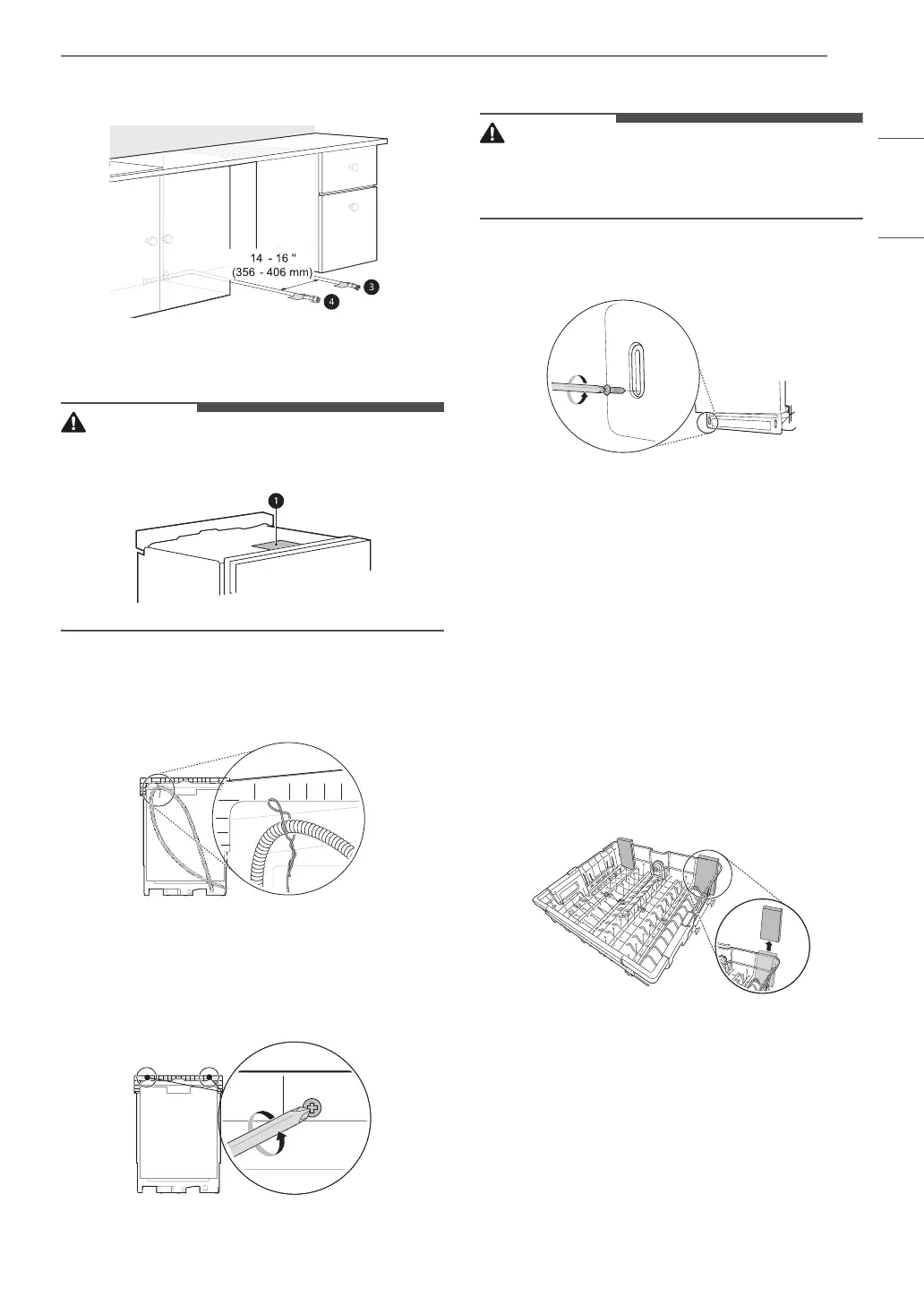 14 - 16 "
(356 - 406 mm)

3

4

1