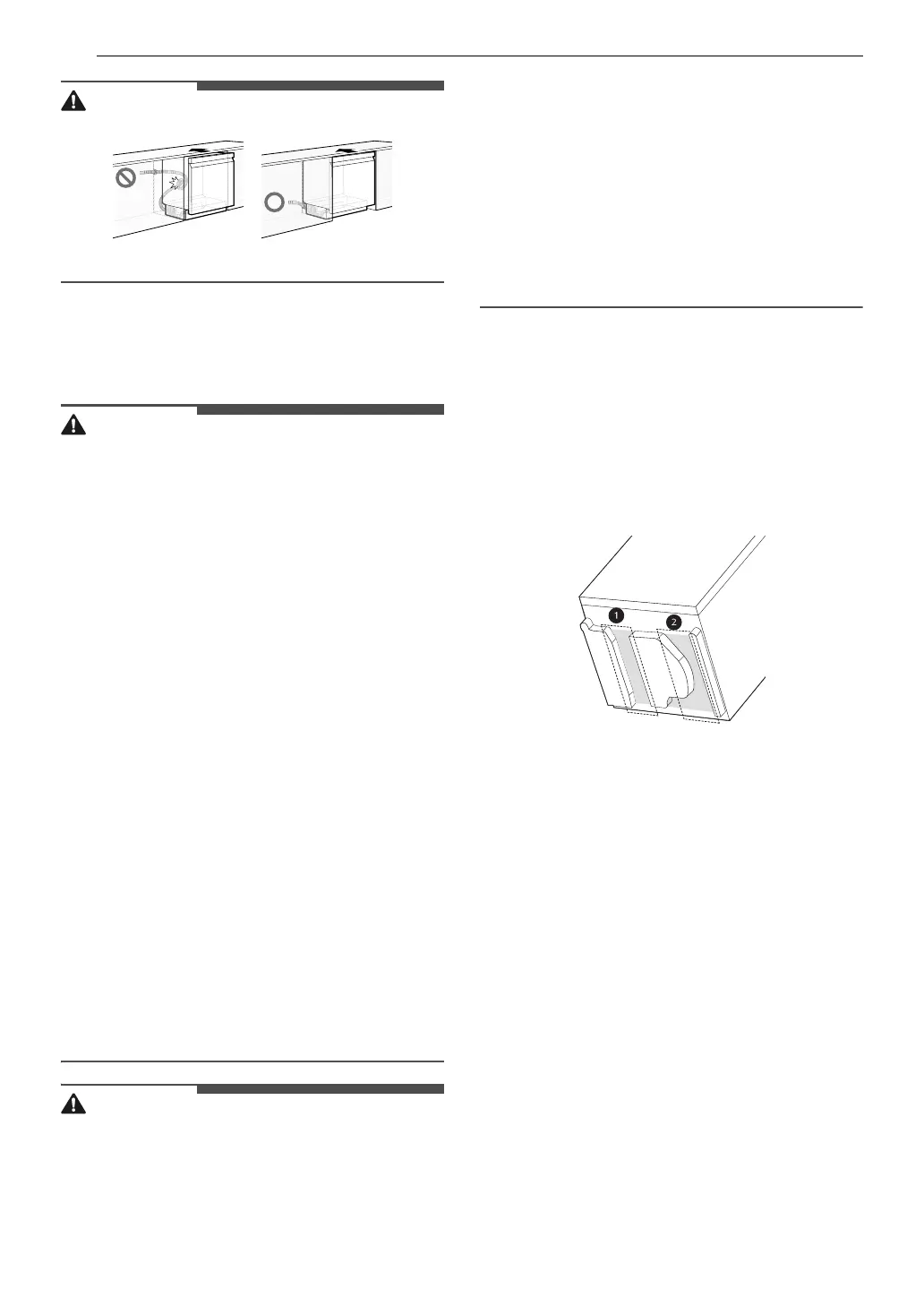 1

2