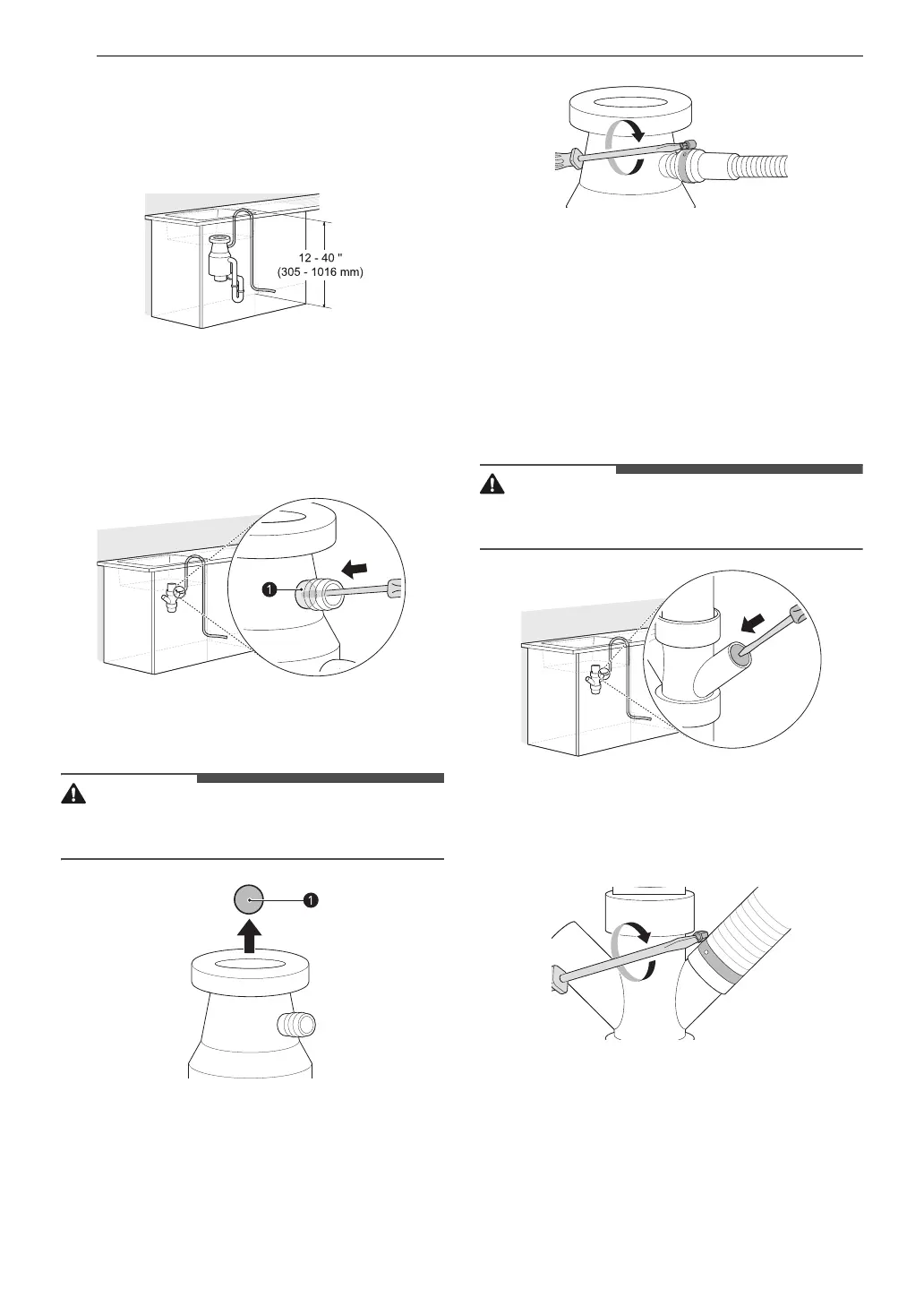 12 - 40 "
(305 - 1016 mm)

1

1