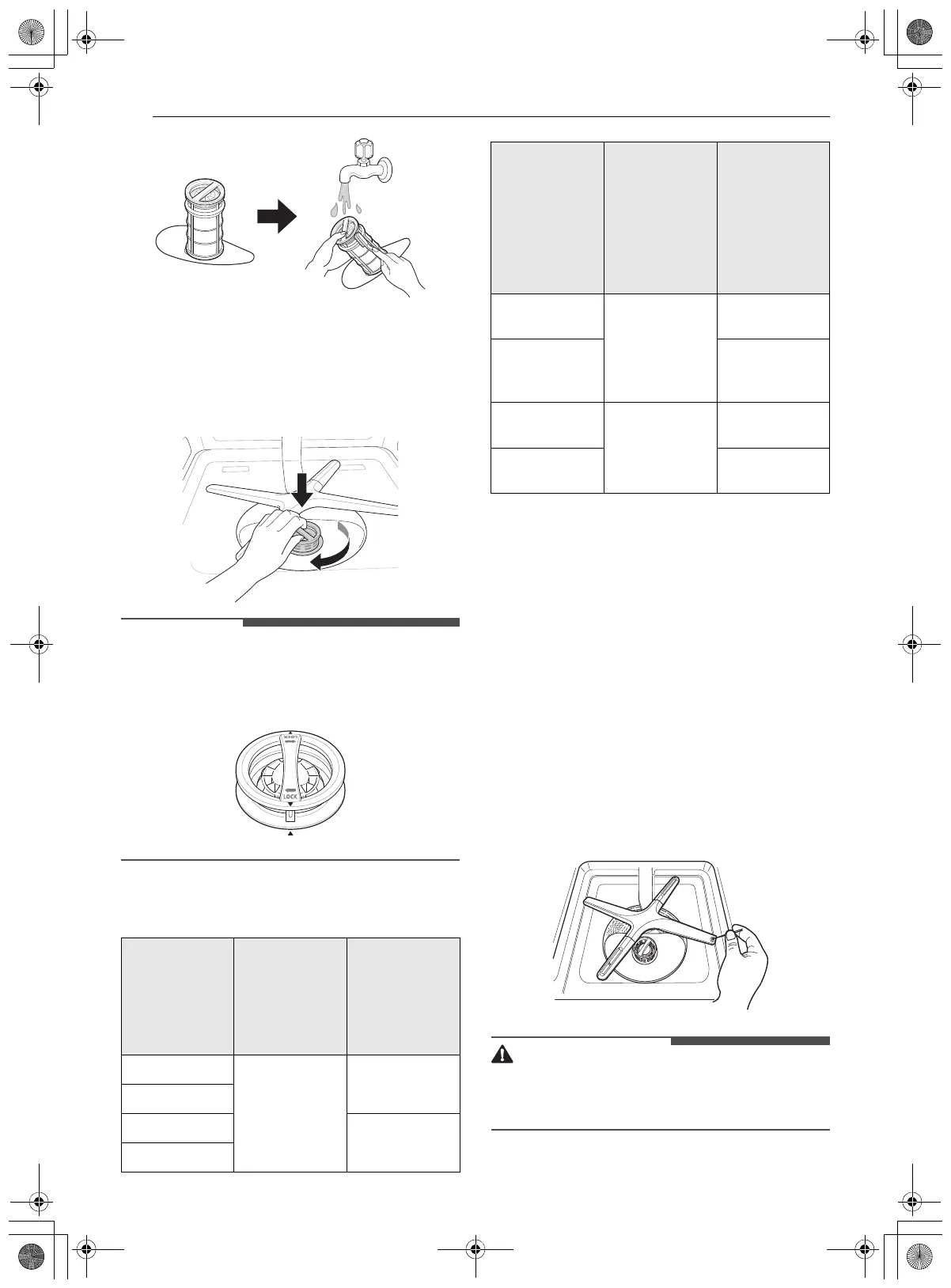 LOCK

LOCK