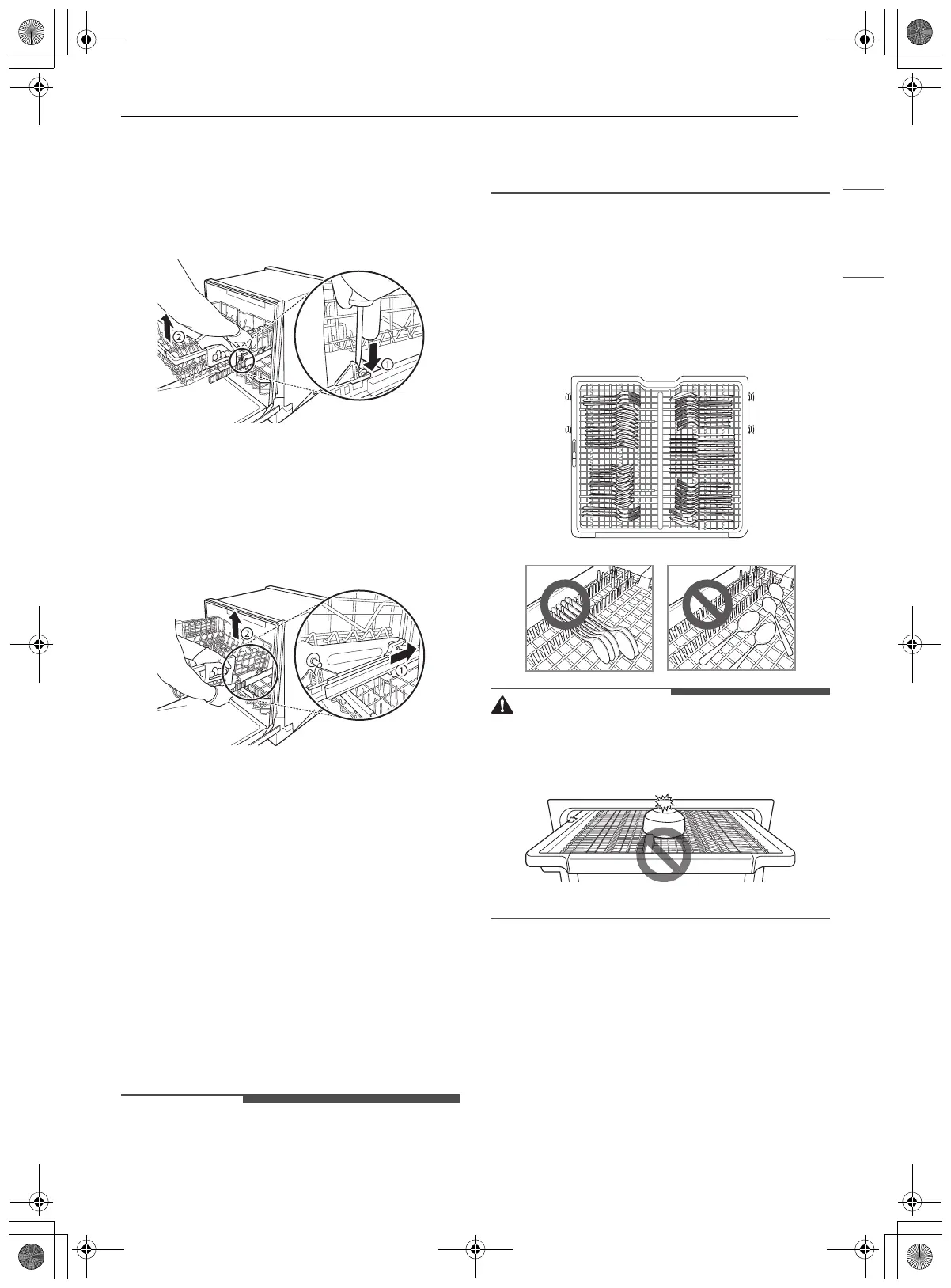 ②

①

②

①