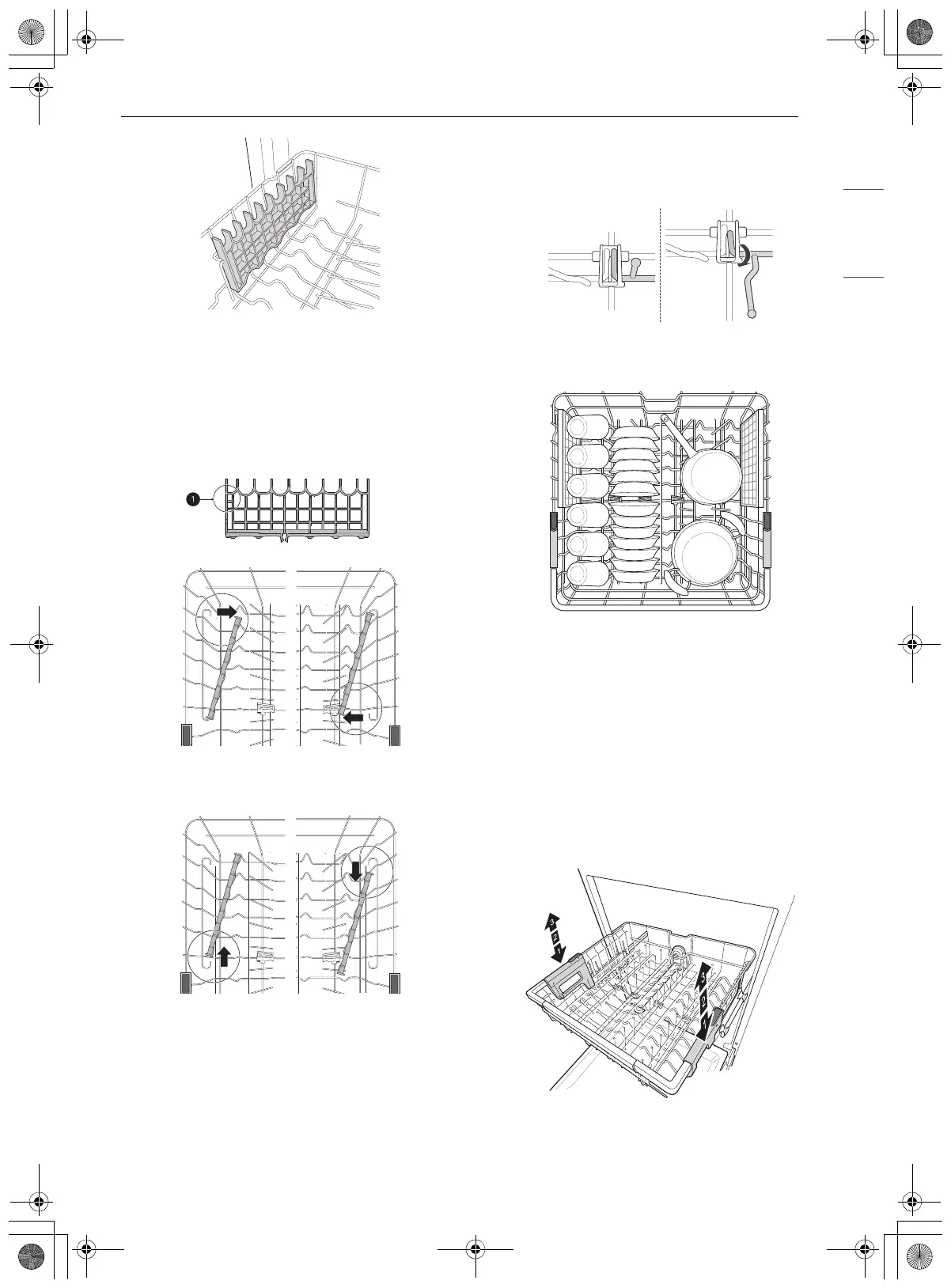 1

3
2
1

3
2
1