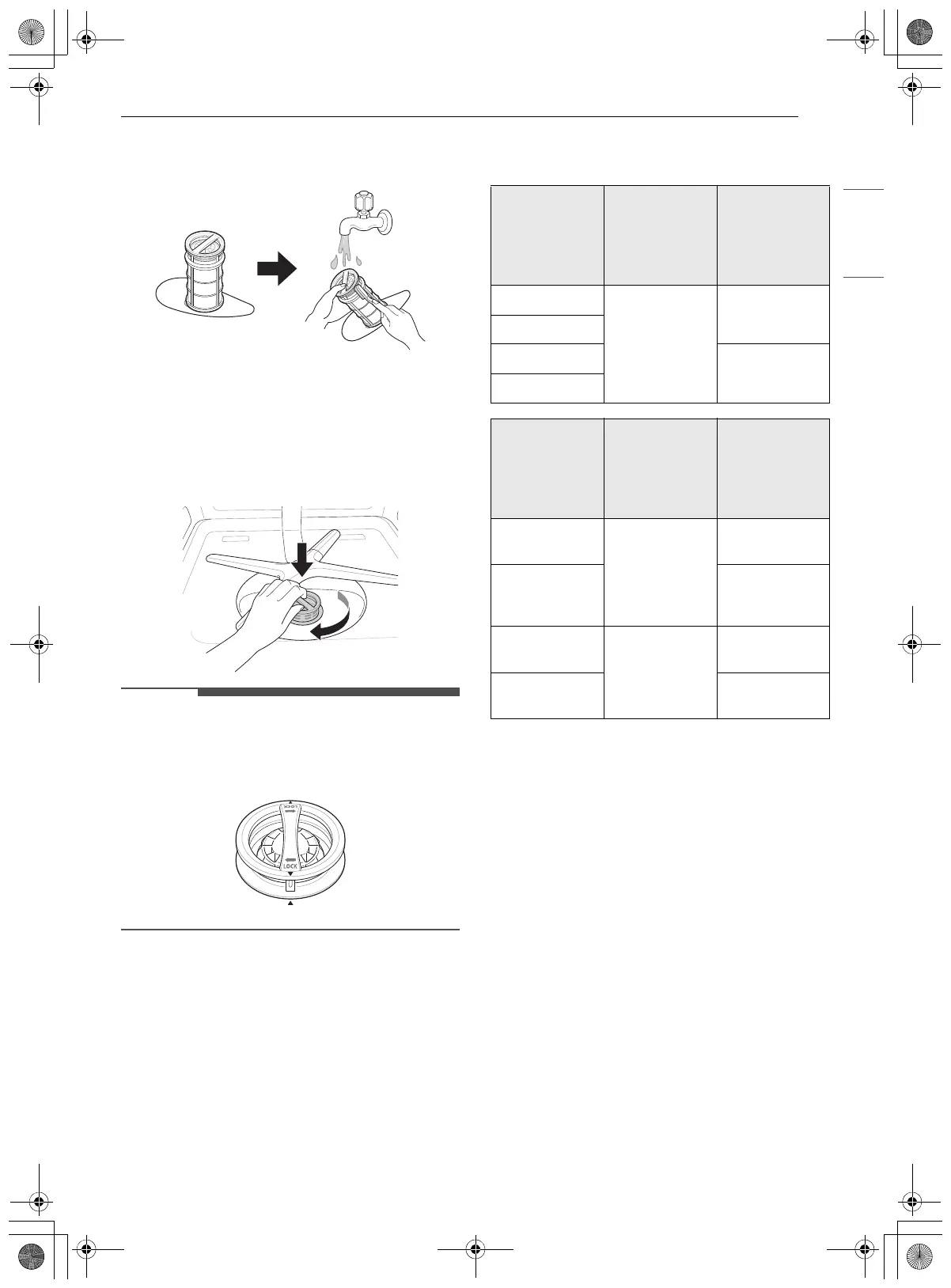 LOCK

LOCK