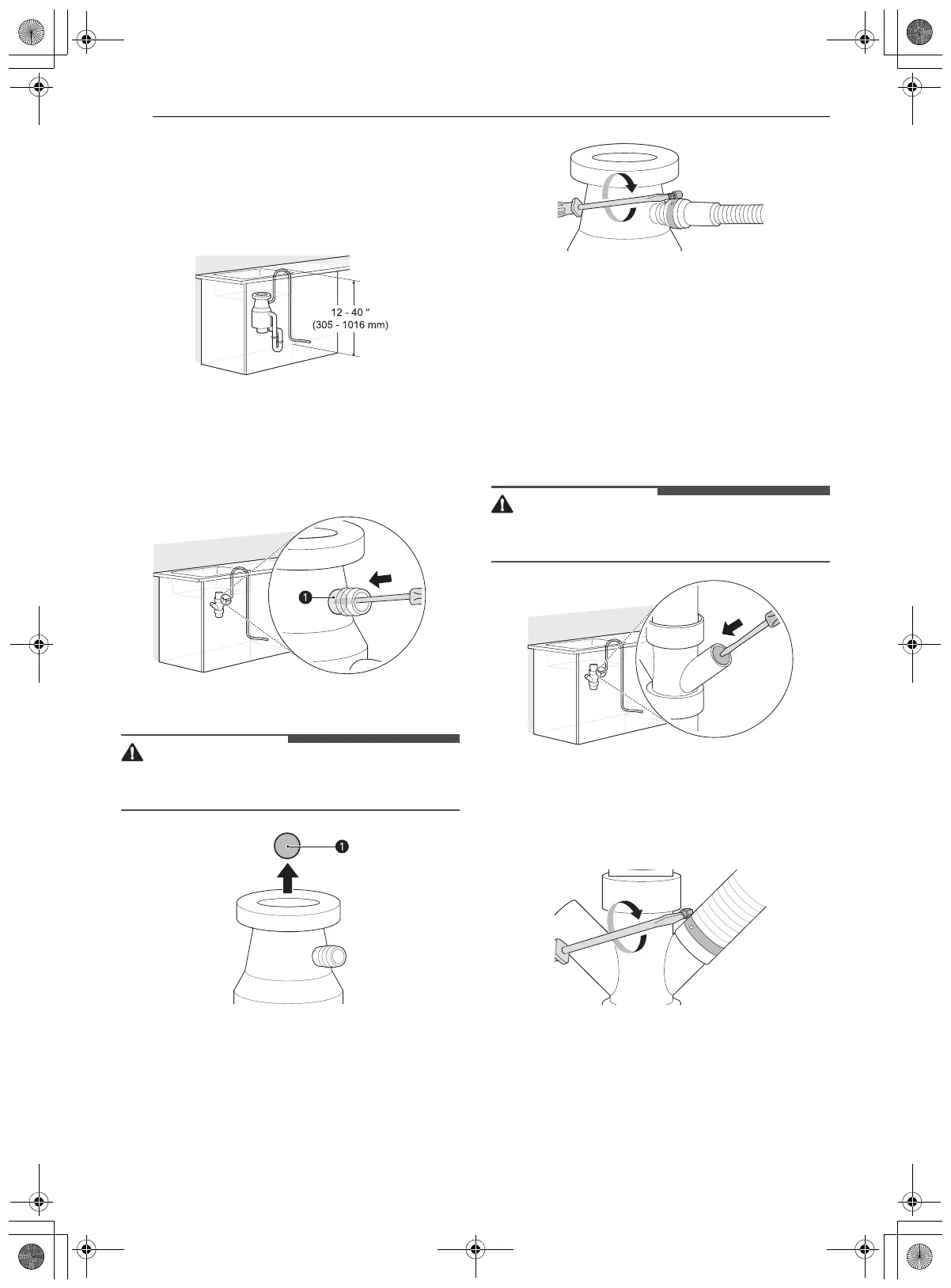 12 - 40 "
(305 - 1016 mm)

1

1