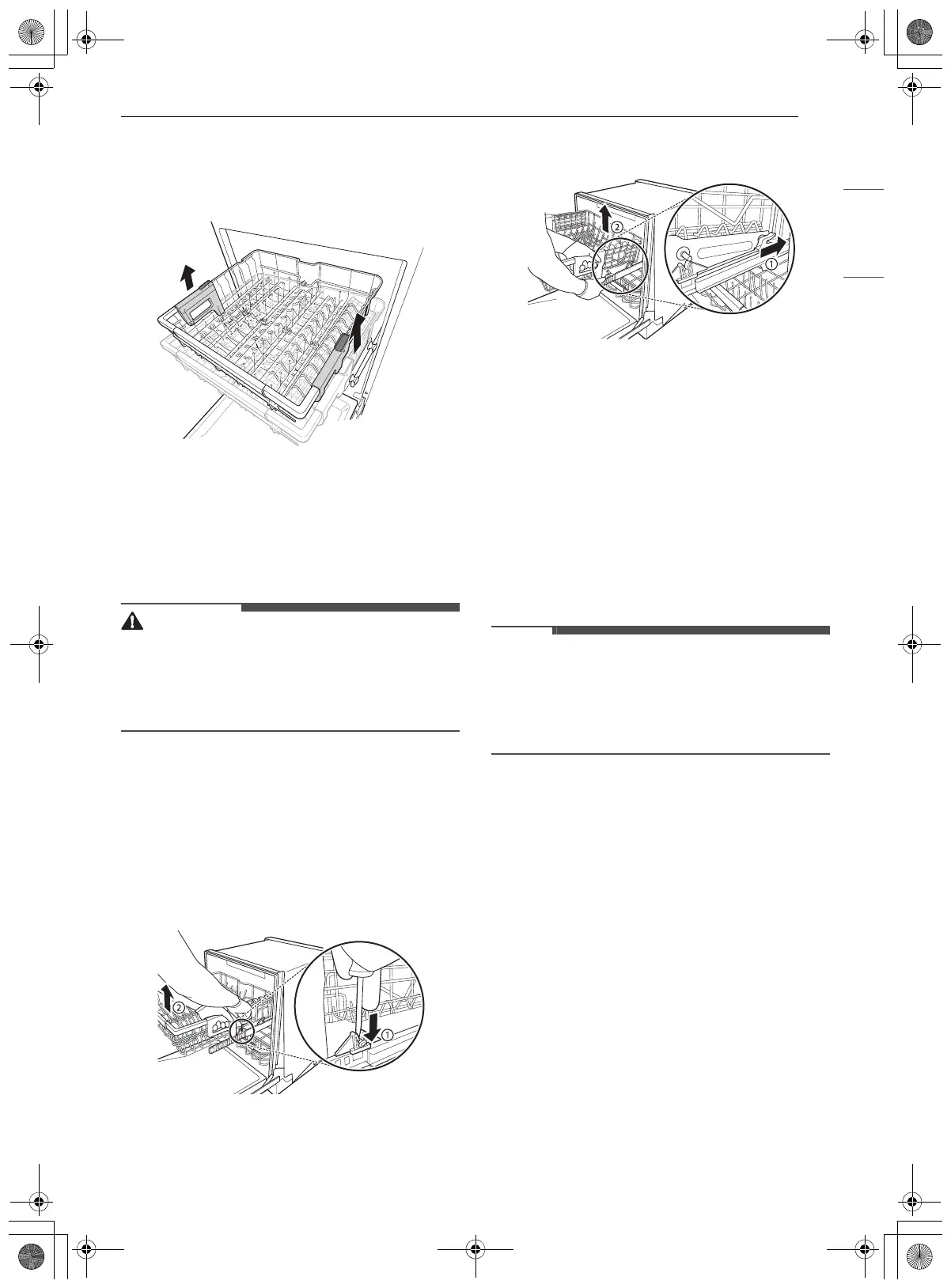 ②

①

②

①