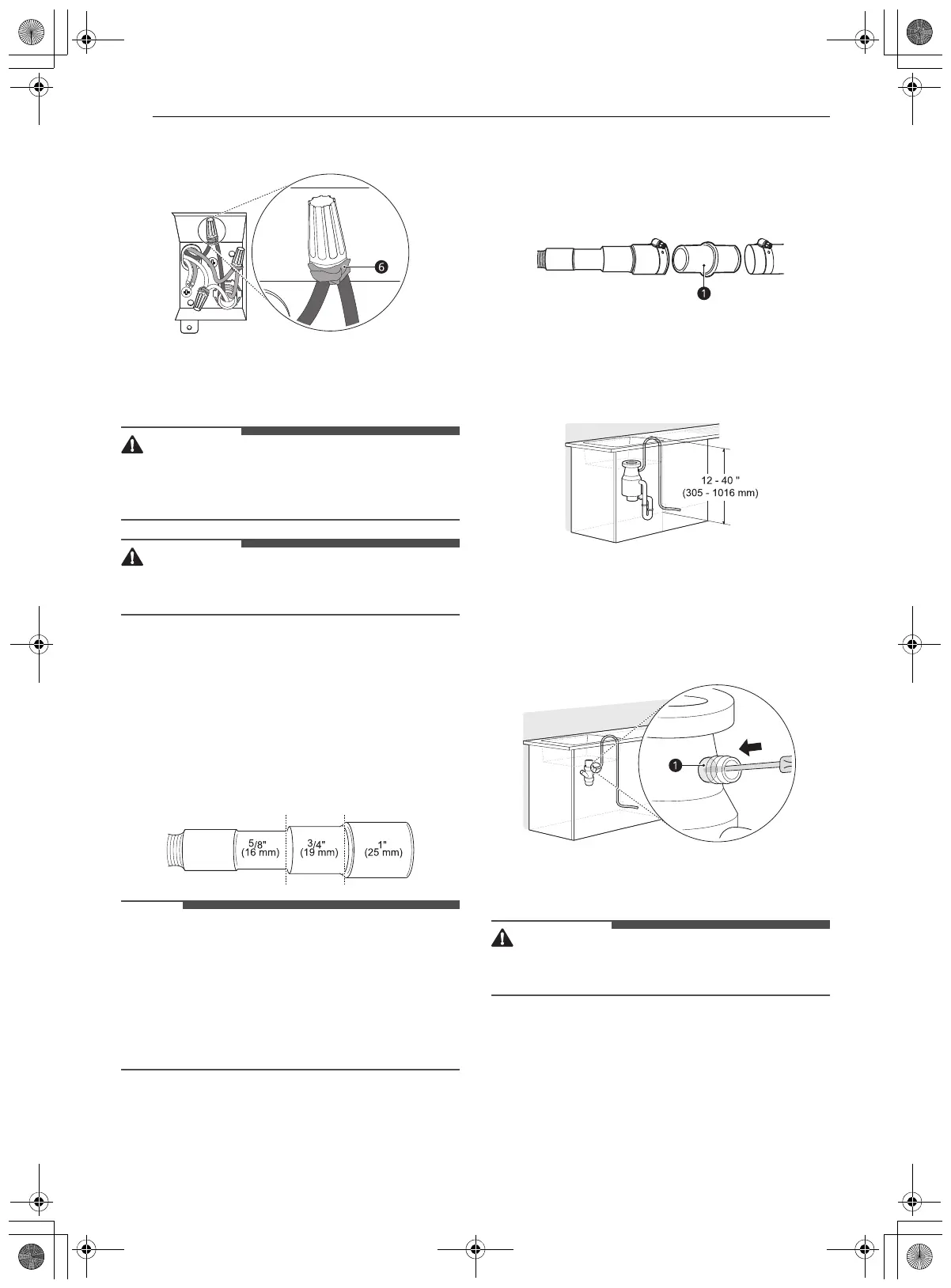 6

1

12 - 40 "
(305 - 1016 mm)

1

5/8"
(16 mm)

3/4"
(19 mm)

1"
(25 mm)